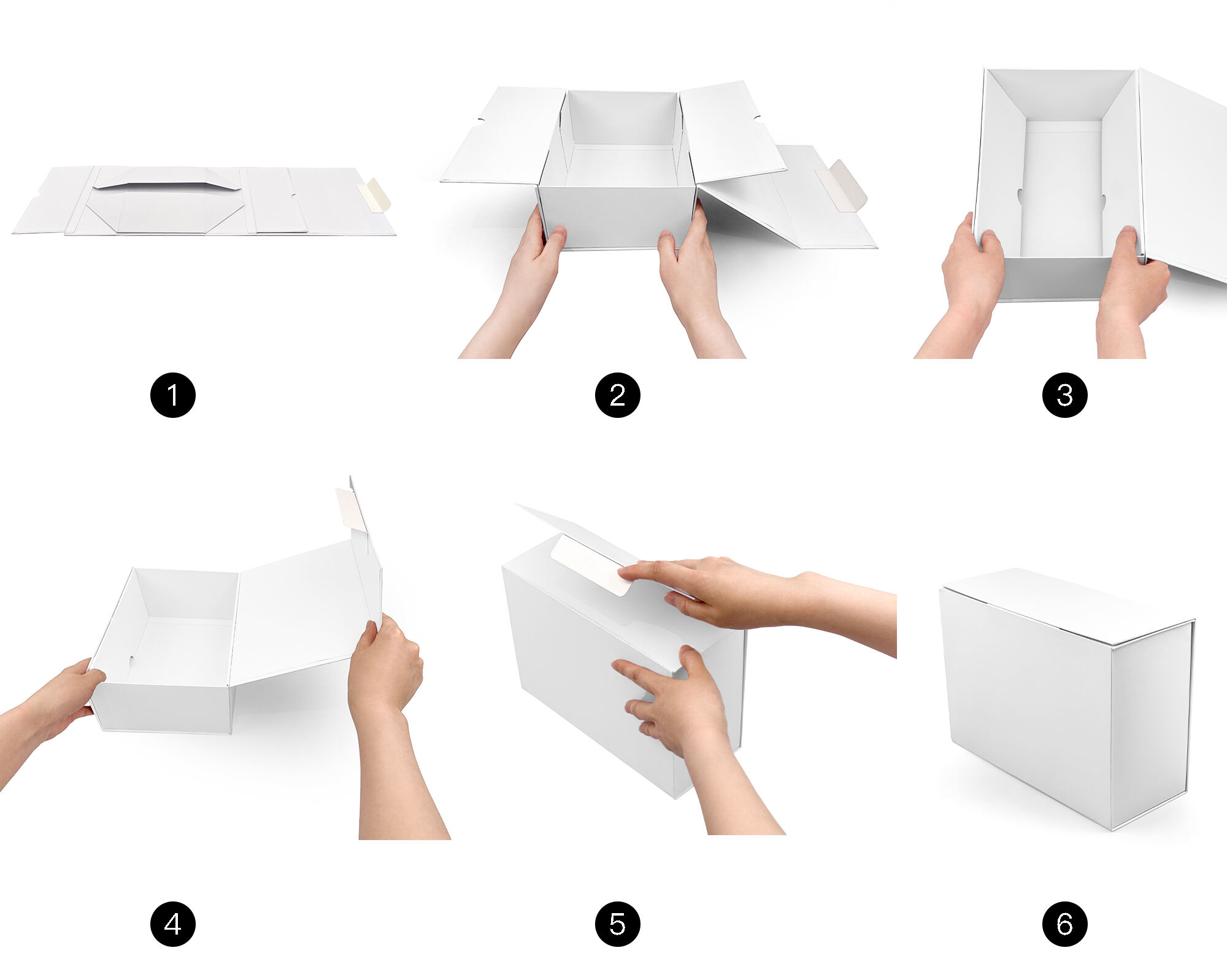 1

2

3

4

5

6