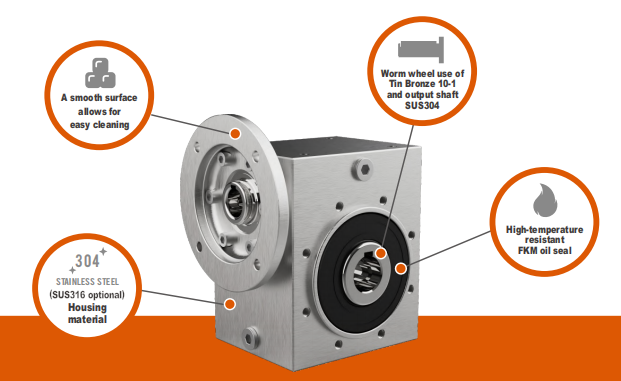 A smooth surface allows for easy cleaning

Worm wheel use of Tin Bronze 10-1 and output shaft SUS304

High-temperature resistant FKM oil seal

304
STAINLESS STEEL
(SUS316 optional)
Housing material