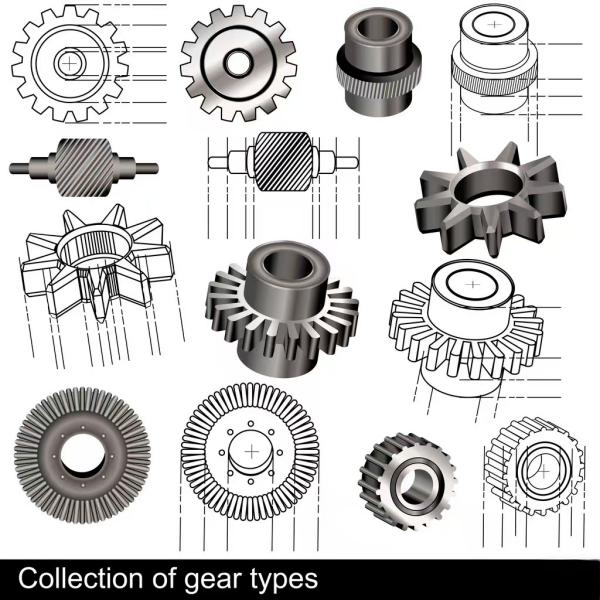 Collection of gear types