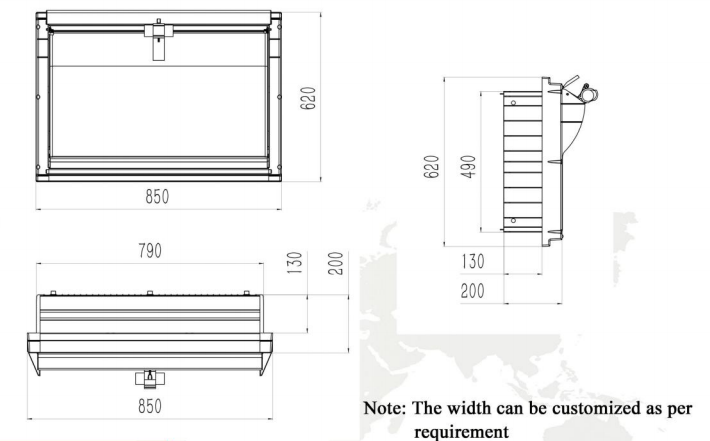 620

850

620

490

130

200

790

130

200

850

Note: The width can be customized as per requirement