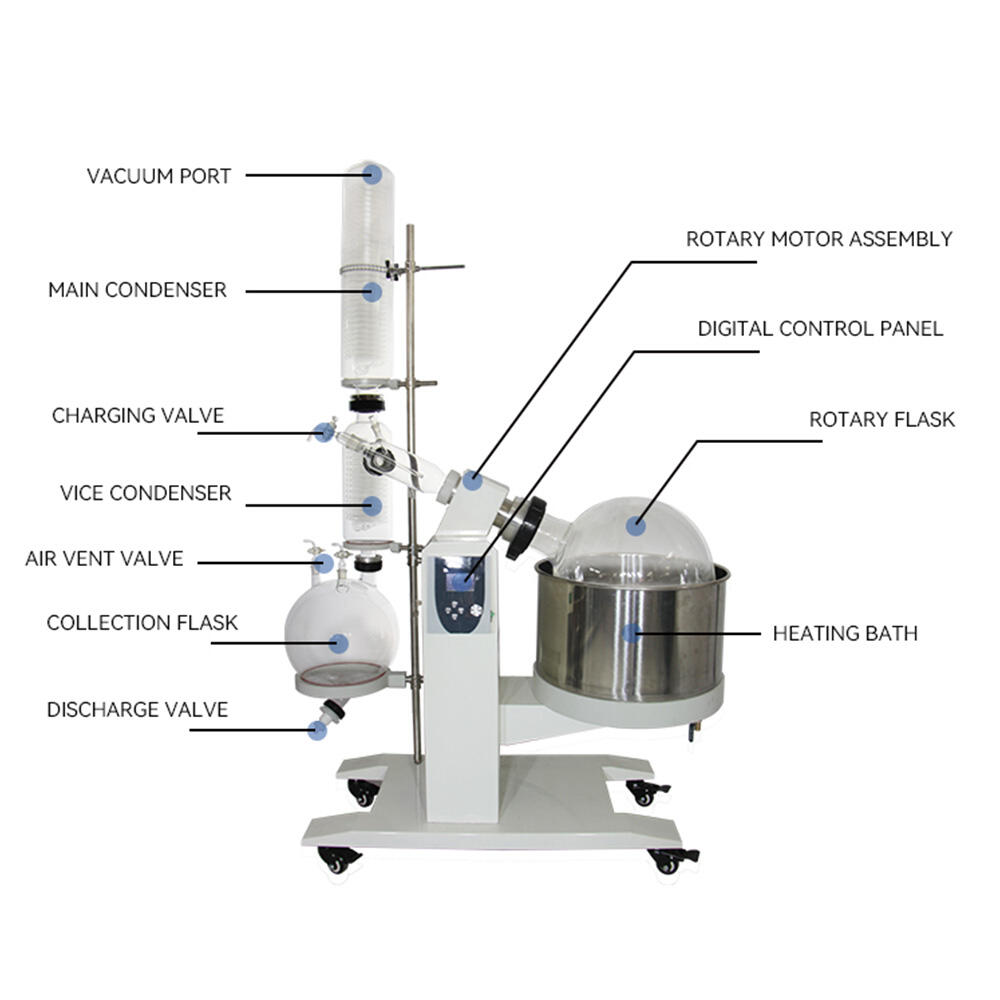 VACUUM PORT

MAIN CONDENSER

CHARGING VALVE

VICE CONDENSER

AIR VENT VALVE

COLLECTION FLASK

DISCHARGE VALVE

ROTARY MOTOR ASSEMBLY

DIGITAL CONTROL PANEL

ROTARY FLASK

HEATING BATH