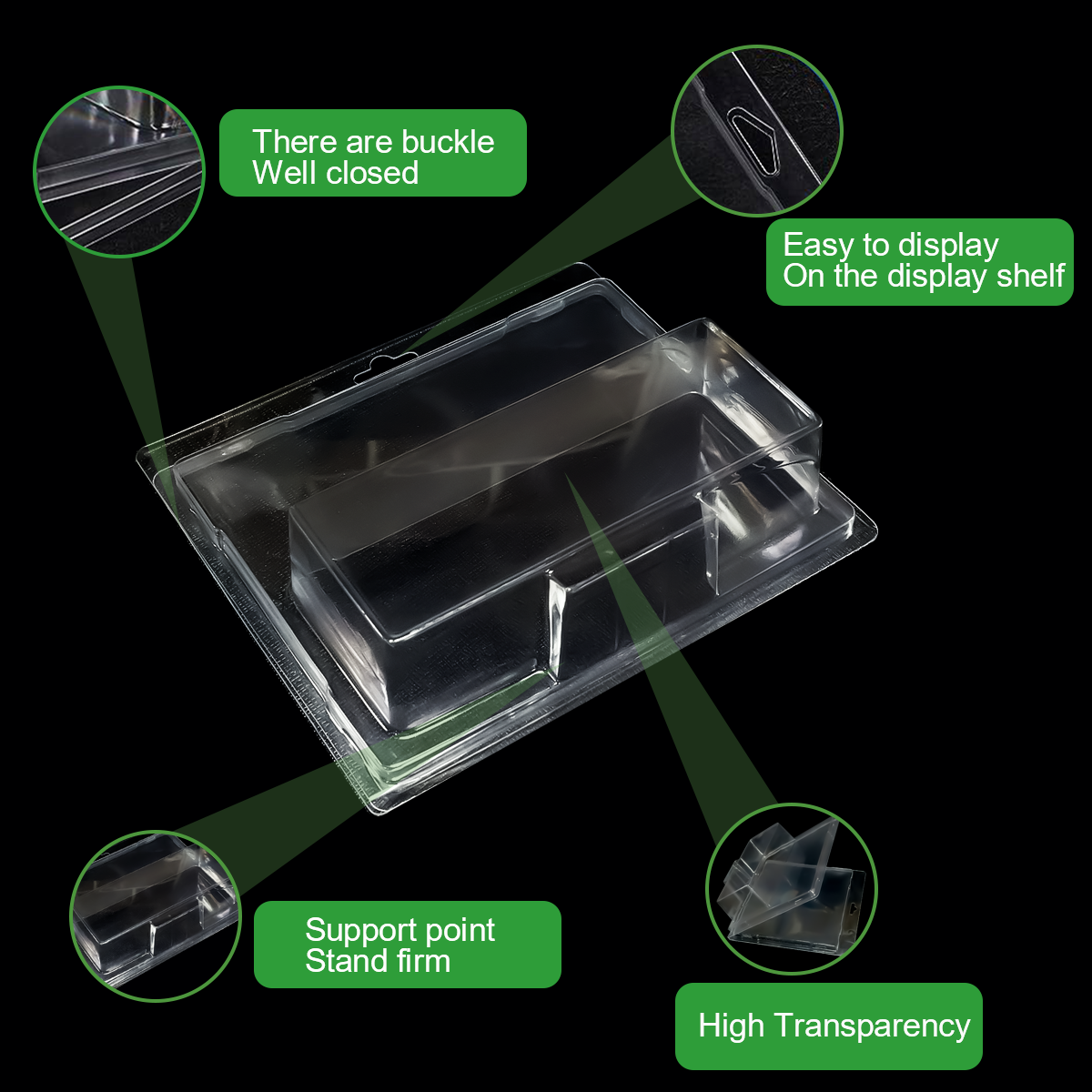 There are buckle
Well closed

Easy to display
On the display shelf

Support point
Stand firm

High Transparency