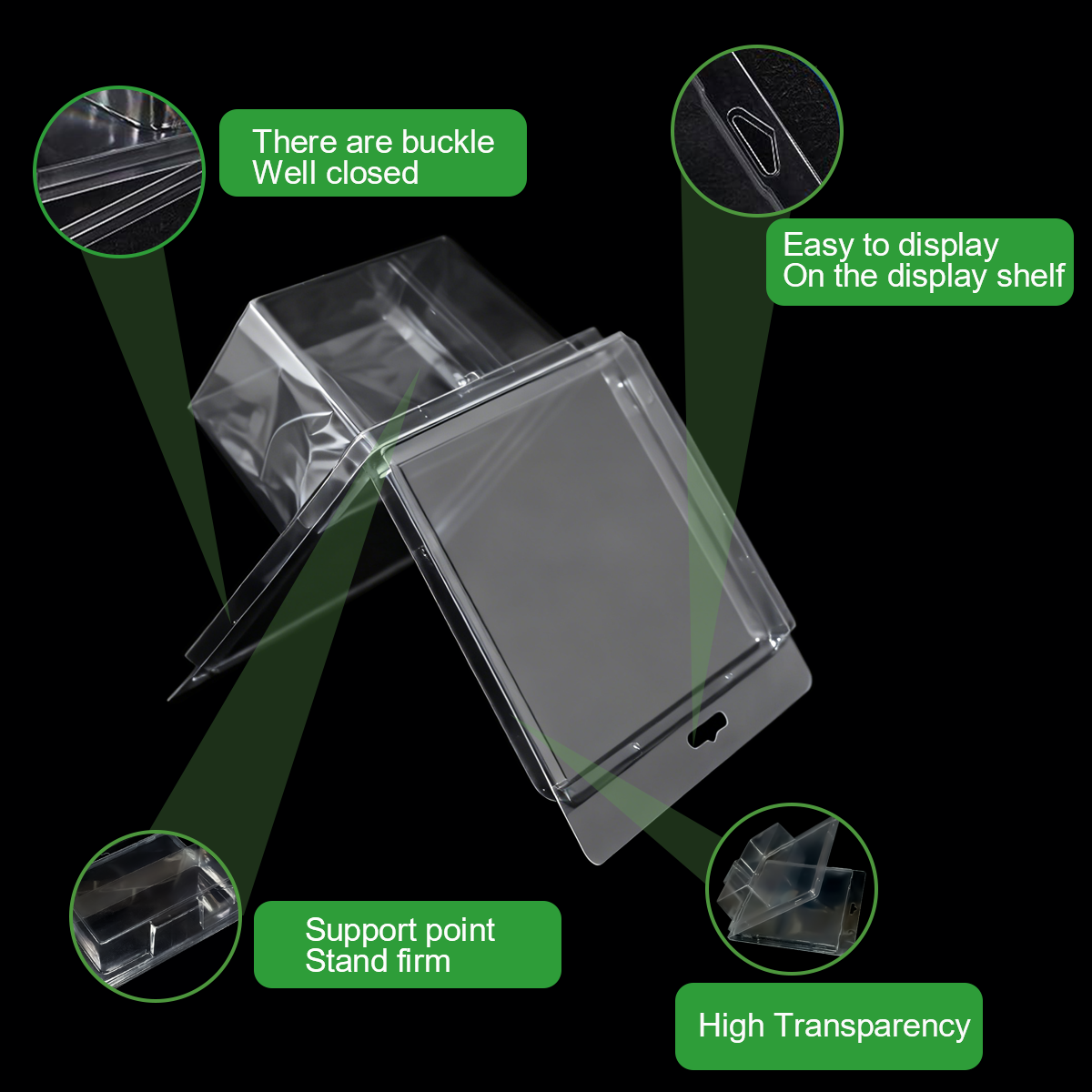 There are buckle
Well closed

Easy to display
On the display shelf

Support point
Stand firm

High Transparency