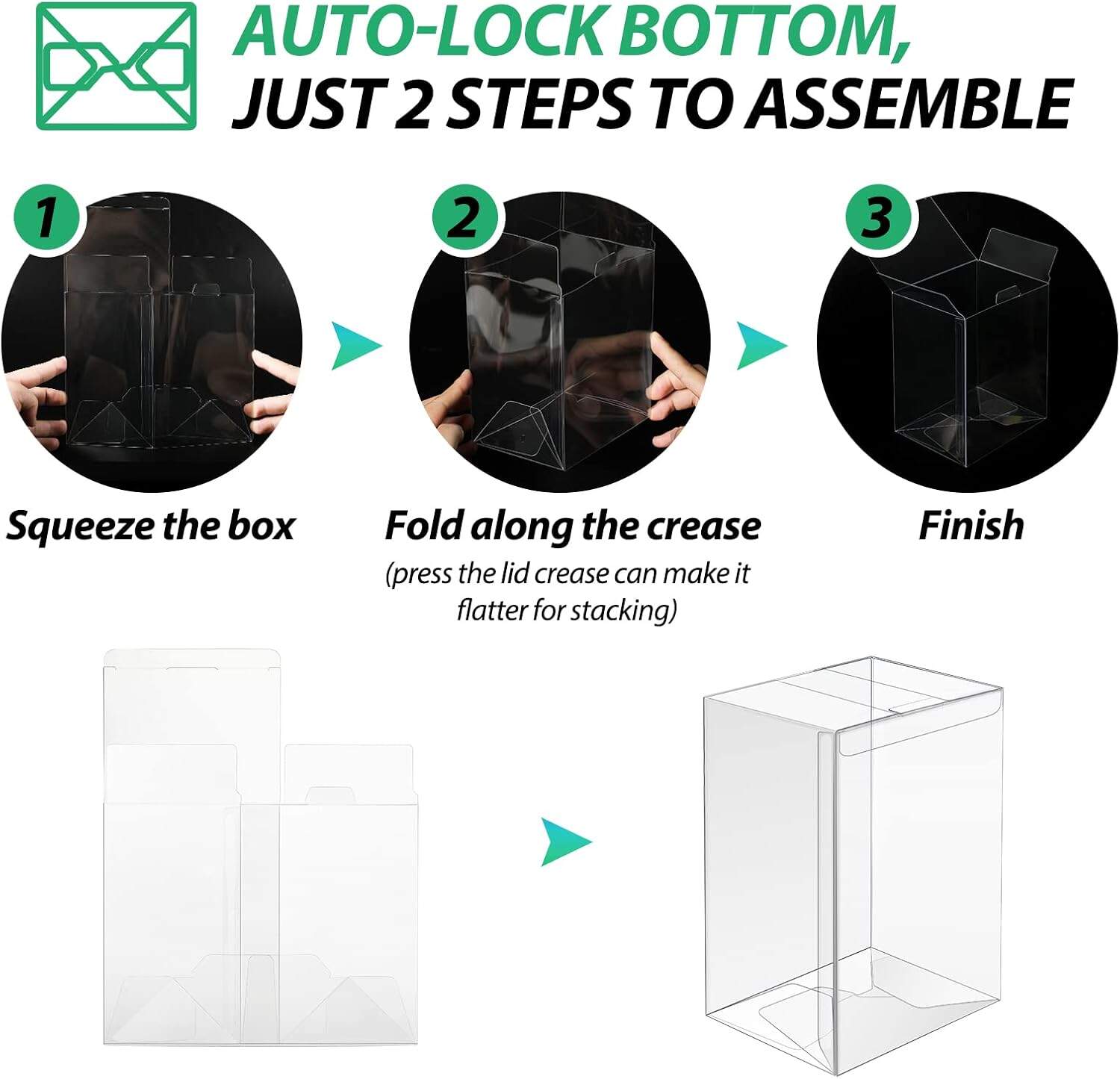 AUTO-LOCK BOTTOM,
JUST 2 STEPS TO ASSEMBLE

1

Squeeze the box

2

Fold along the crease
(press the lid crease can make it flatter for stacking)

3

Finish