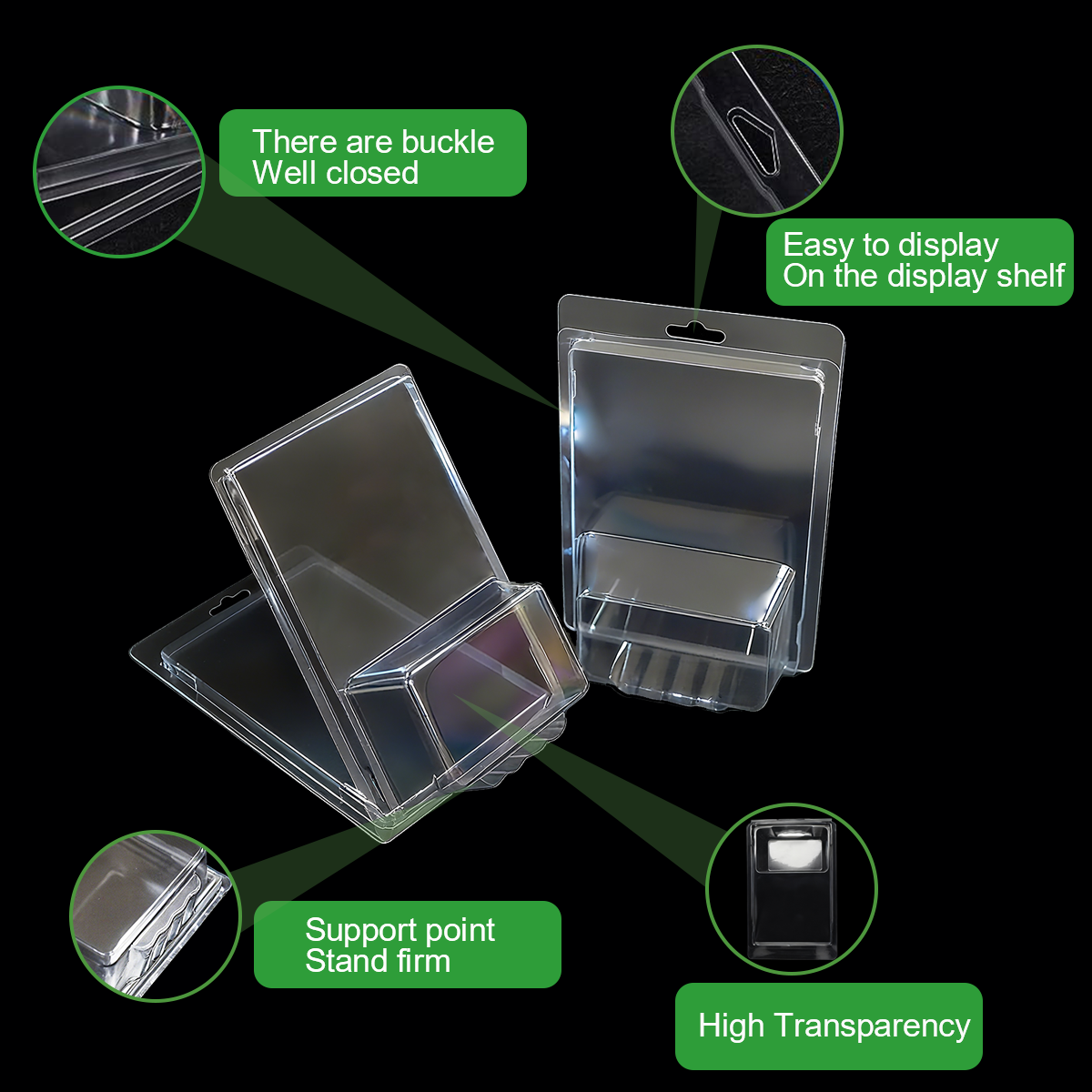 There are buckle
Well closed

Easy to display
On the display shelf

Support point
Stand firm

High Transparency