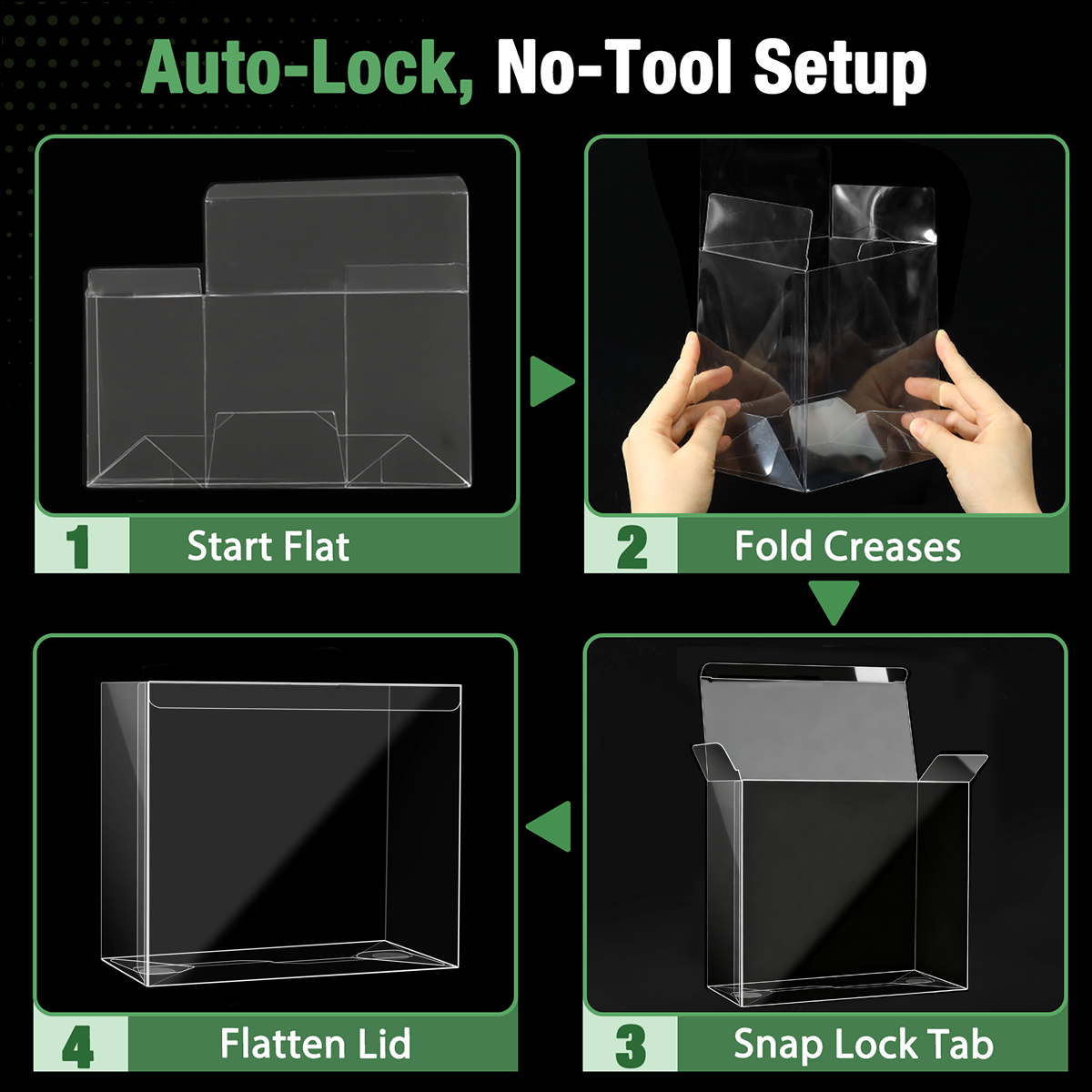 Auto-Lock, No-Tool Setup

1 Start Flat

2 Fold Creases

3 Snap Lock Tab

4 Flatten Lid