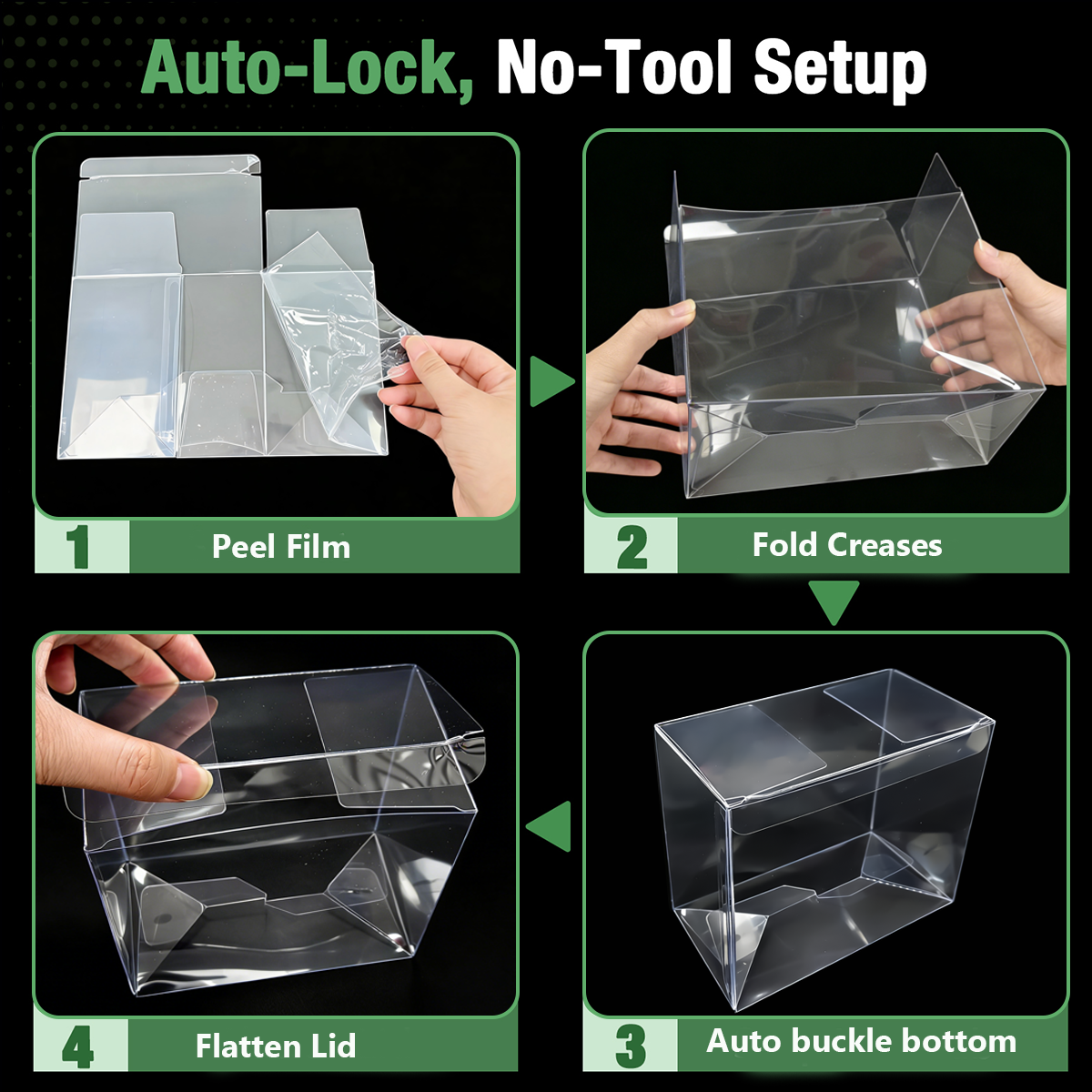 Auto-Lock, No-Tool Setup

1 Peel Film

2 Fold Creases

3 Auto buckle bottom

4 Flatten Lid