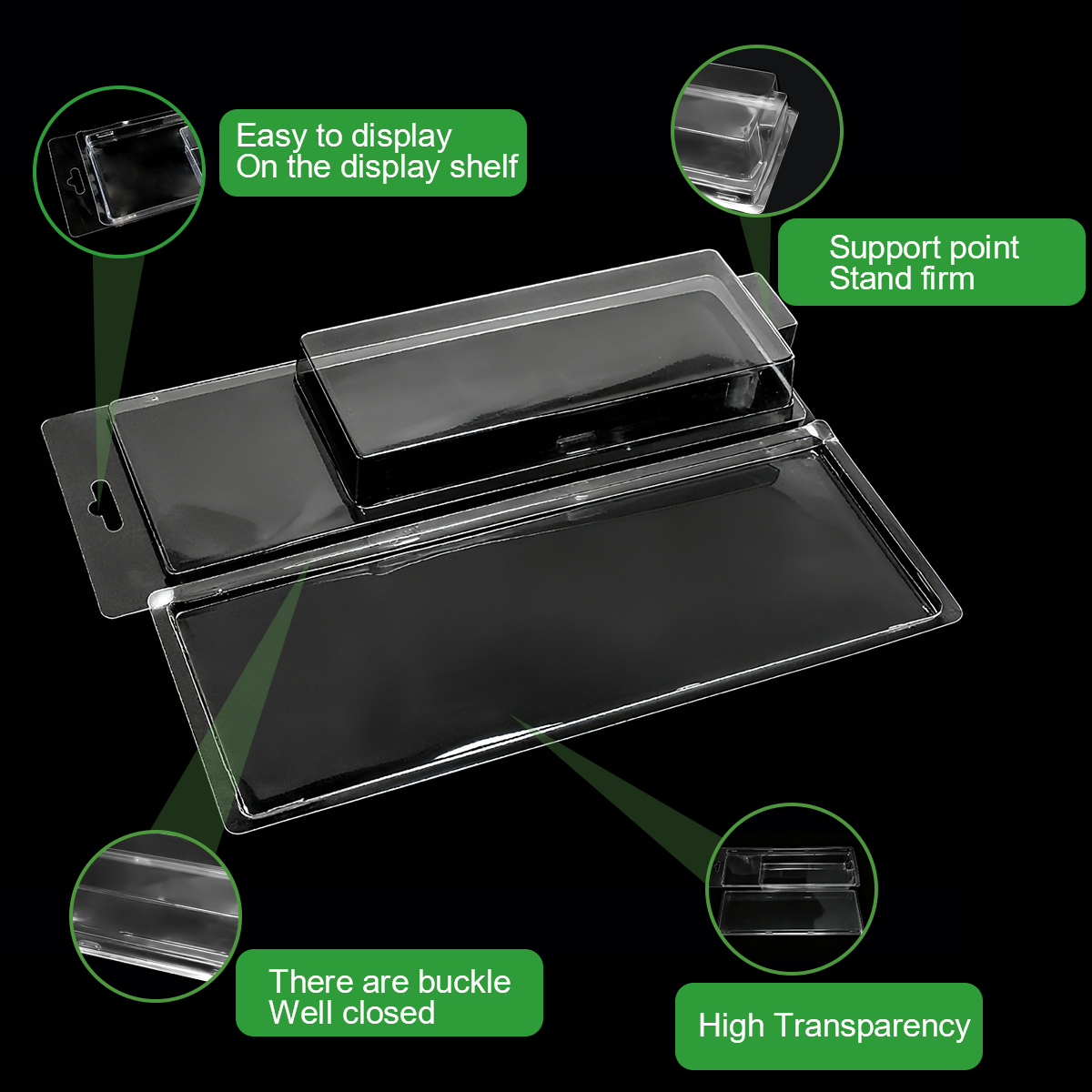 Easy to display
On the display shelf

Support point
Stand firm

There are buckle
Well closed

High Transparency