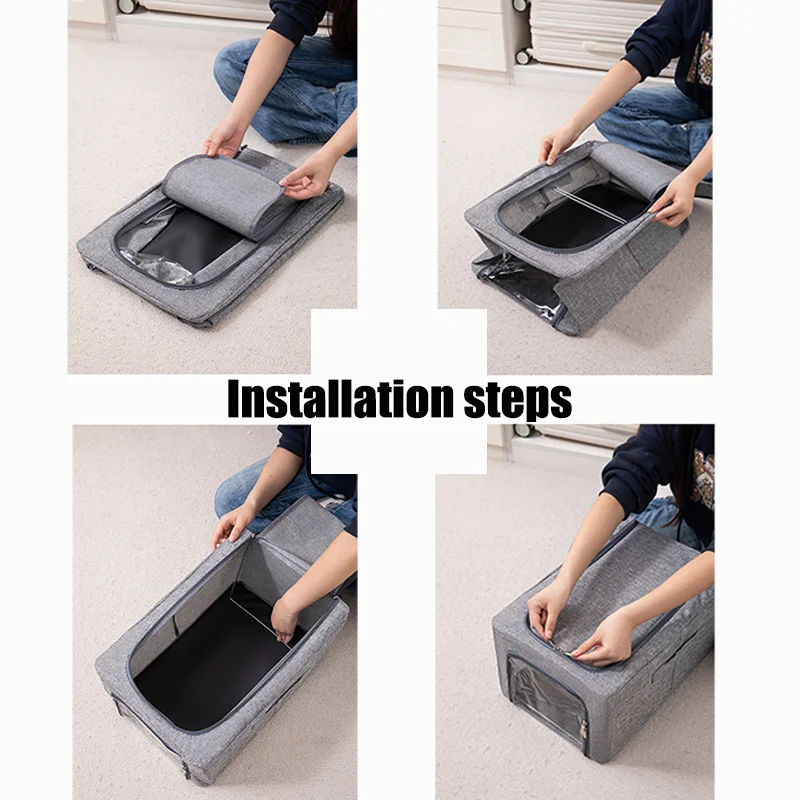 Installation steps