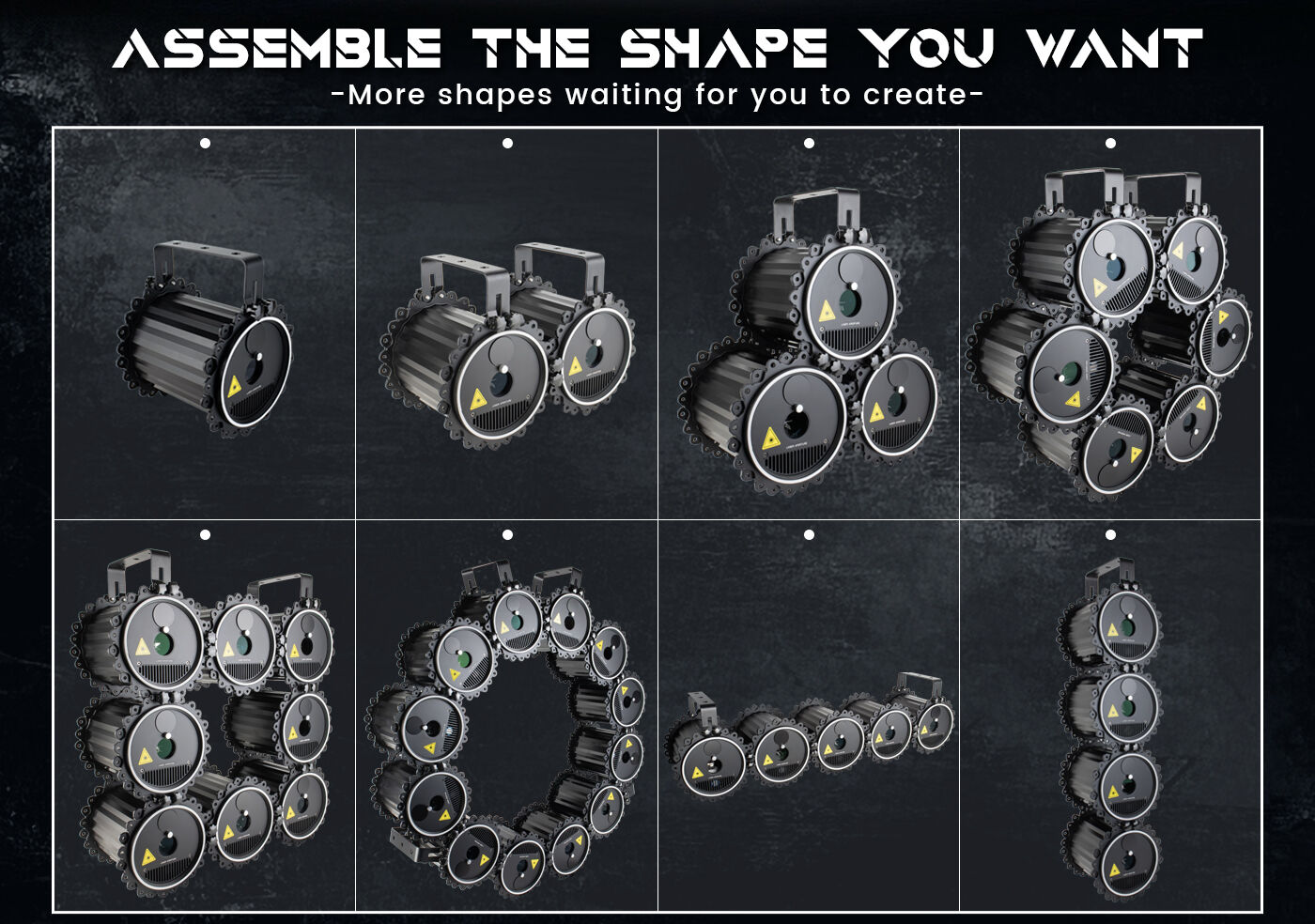 ASSEMBLE THE SHAPE YOU WANT
-More shapes waiting for you to create-