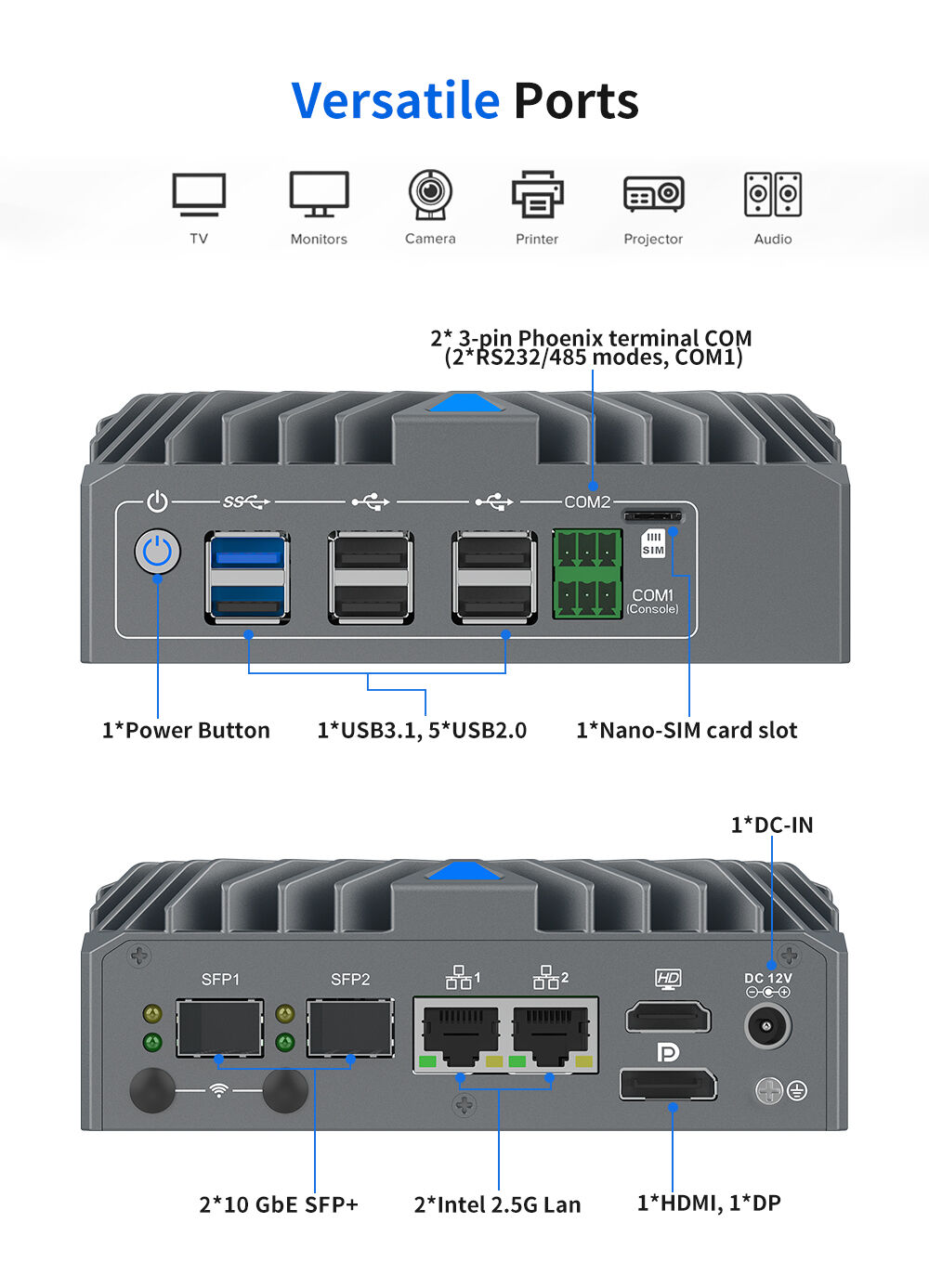 Versatile Ports

TV
Monitors
Camera
Printer
Projector
Audio

2* 3-pin Phoenix terminal COM
(2*RS232/485 modes, COM1)

SS
COM2
SIM
COM1
(Console)

1*Power Button
1*USB3.1, 5*USB2.0
1*Nano-SIM card slot

1*DC-IN

SFP1
SFP2
1
2
HD
DC 12V

2*10 GbE SFP+
2*Intel 2.5G Lan
1*HDMI, 1*DP