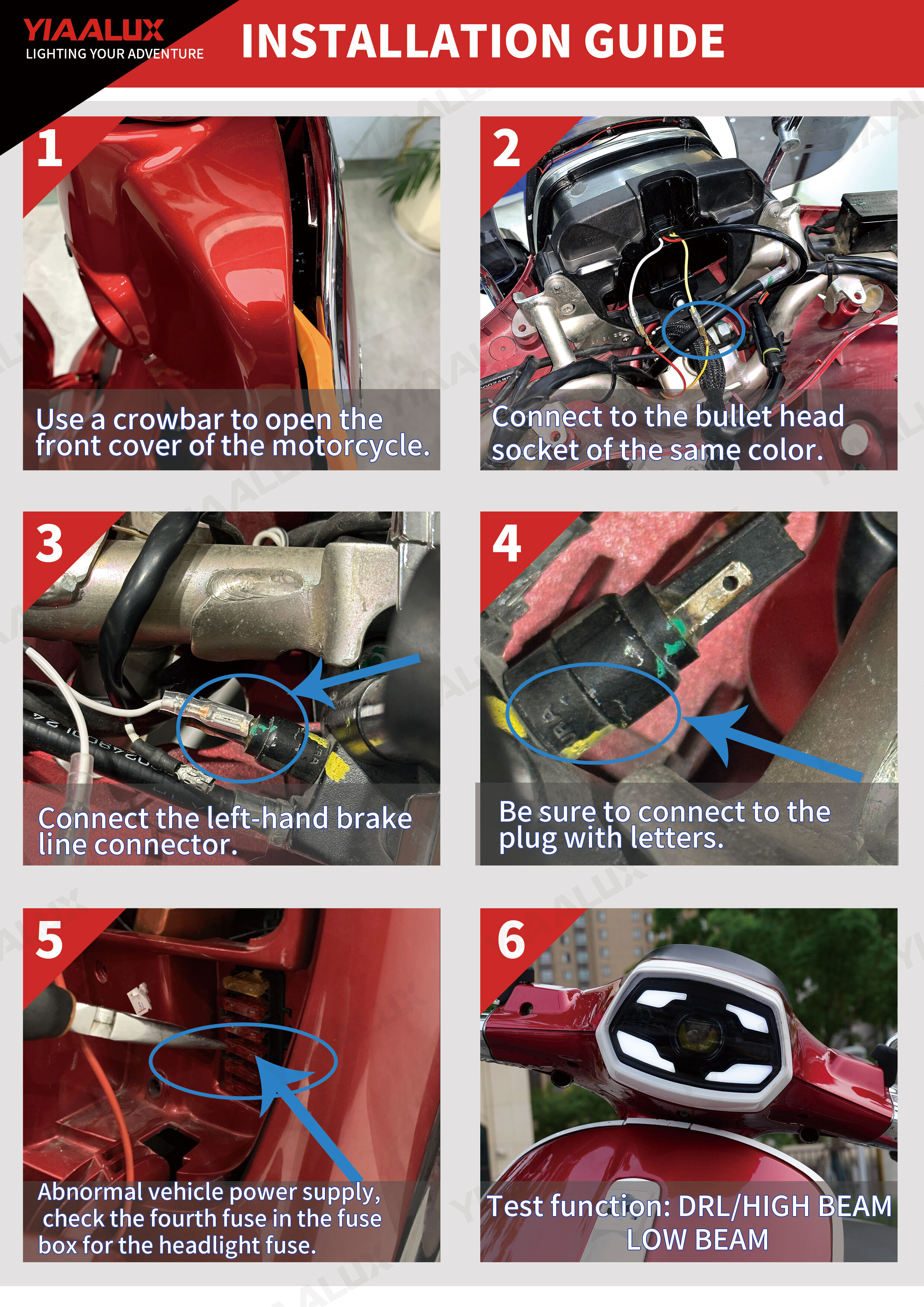 YIAALUX
LIGHTING YOUR ADVENTURE

INSTALLATION GUIDE

1
Use a crowbar to open the front cover of the motorcycle.

2
Connect to the bullet head socket of the same color.

3
Connect the left-hand brake line connector.

4
Be sure to connect to the plug with letters.

5
Abnormal vehicle power supply, check the fourth fuse in the fuse box for the headlight fuse.

6
Test function: DRL/HIGH BEAM LOW BEAM