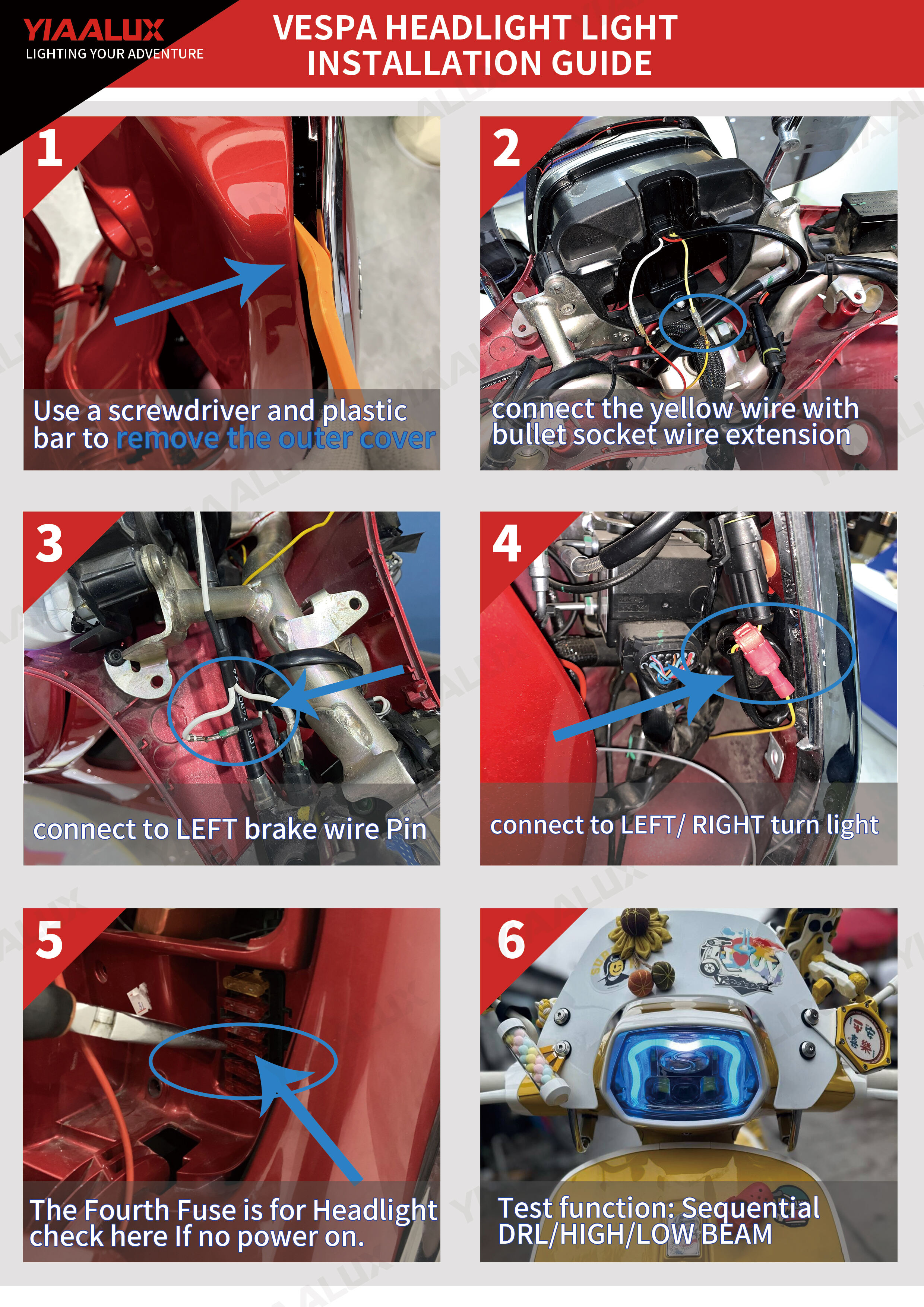 YIAALUX
LIGHTING YOUR ADVENTURE

VESPA HEADLIGHT LIGHT INSTALLATION GUIDE

1
Use a screwdriver and plastic bar to remove the outer cover

2
connect the yellow wire with bullet socket wire extension

3
connect to LEFT brake wire Pin

4
connect to LEFT/ RIGHT turn light

5
The Fourth Fuse is for Headlight check here If no power on.

6
Test function: Sequential DRL/HIGH/LOW BEAM