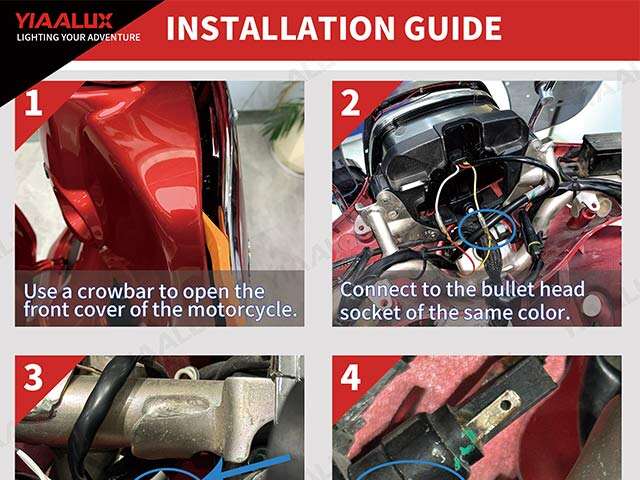 YIAALUX
LIGHTING YOUR ADVENTURE

INSTALLATION GUIDE

1

Use a crowbar to open the front cover of the motorcycle.

2

Connect to the bullet head socket of the same color.

3

4