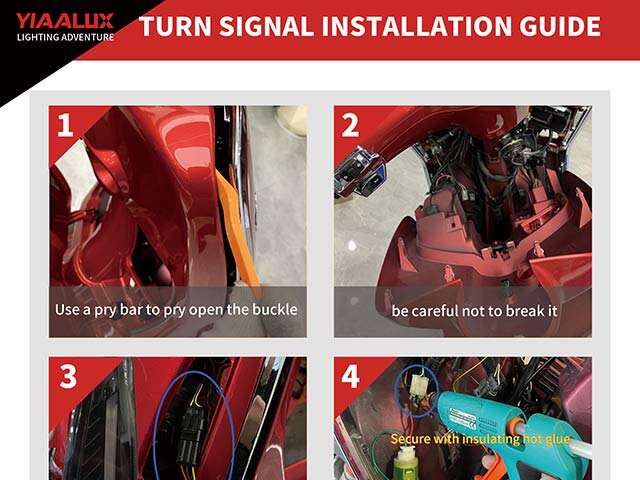 YIAALUX
LIGHTING ADVENTURE

TURN SIGNAL INSTALLATION GUIDE

1
Use a pry bar to pry open the buckle

2
be careful not to break it

3

4
Secure with insulating hot glue