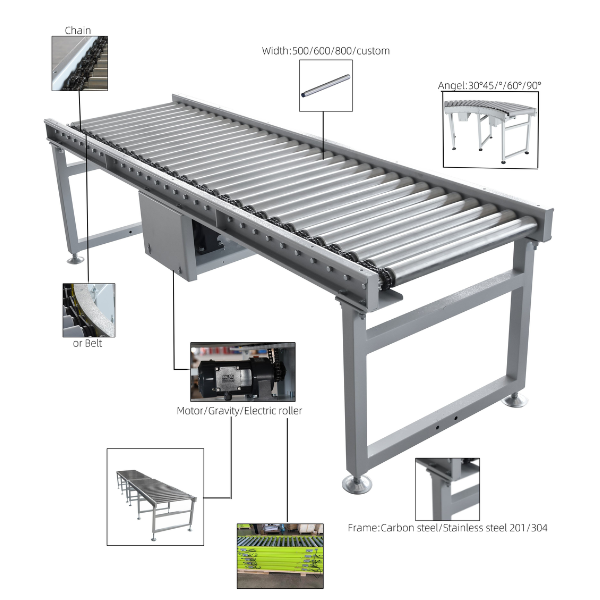 Chain

Width:500/600/800/custom

Angel:30°45/°/60°/90°

or Belt

Motor/Gravity/Electric roller

Frame:Carbon steel/Stainless steel 201/304