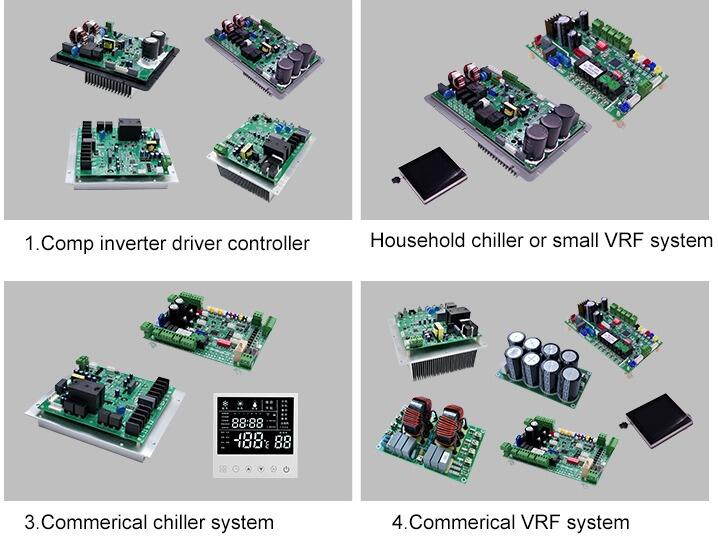 1.Comp inverter driver controller

Household chiller or small VRF system

88:88

188 88

3.Commerical chiller system

4.Commerical VRF system