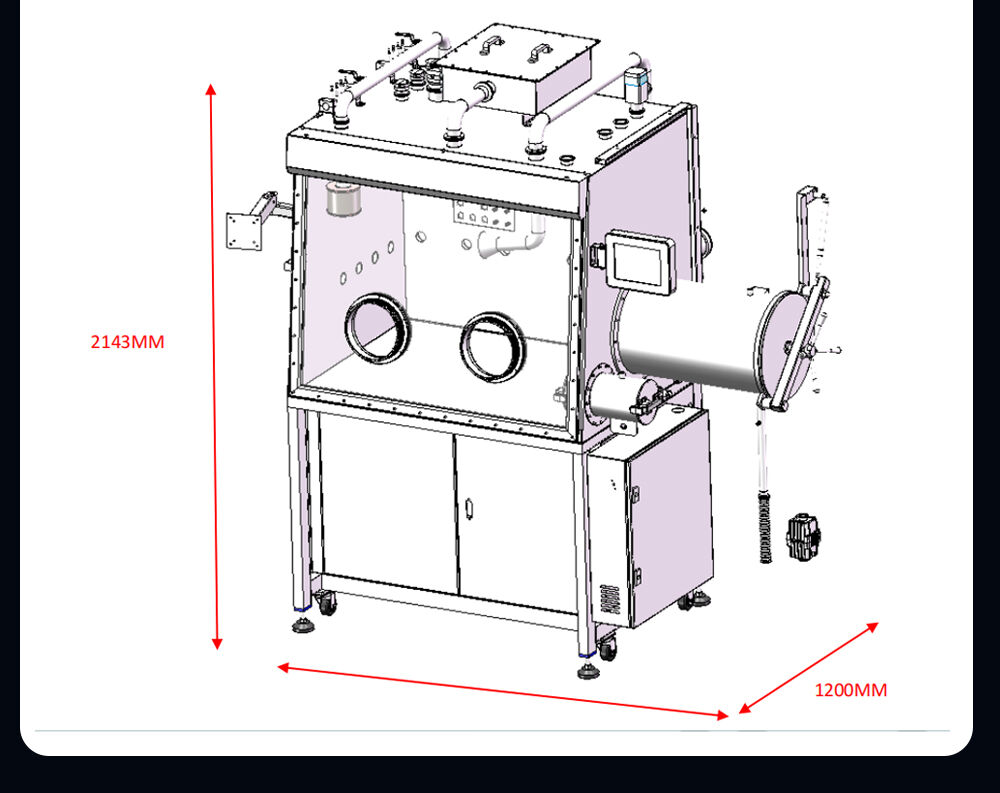 2143MM

1200MM