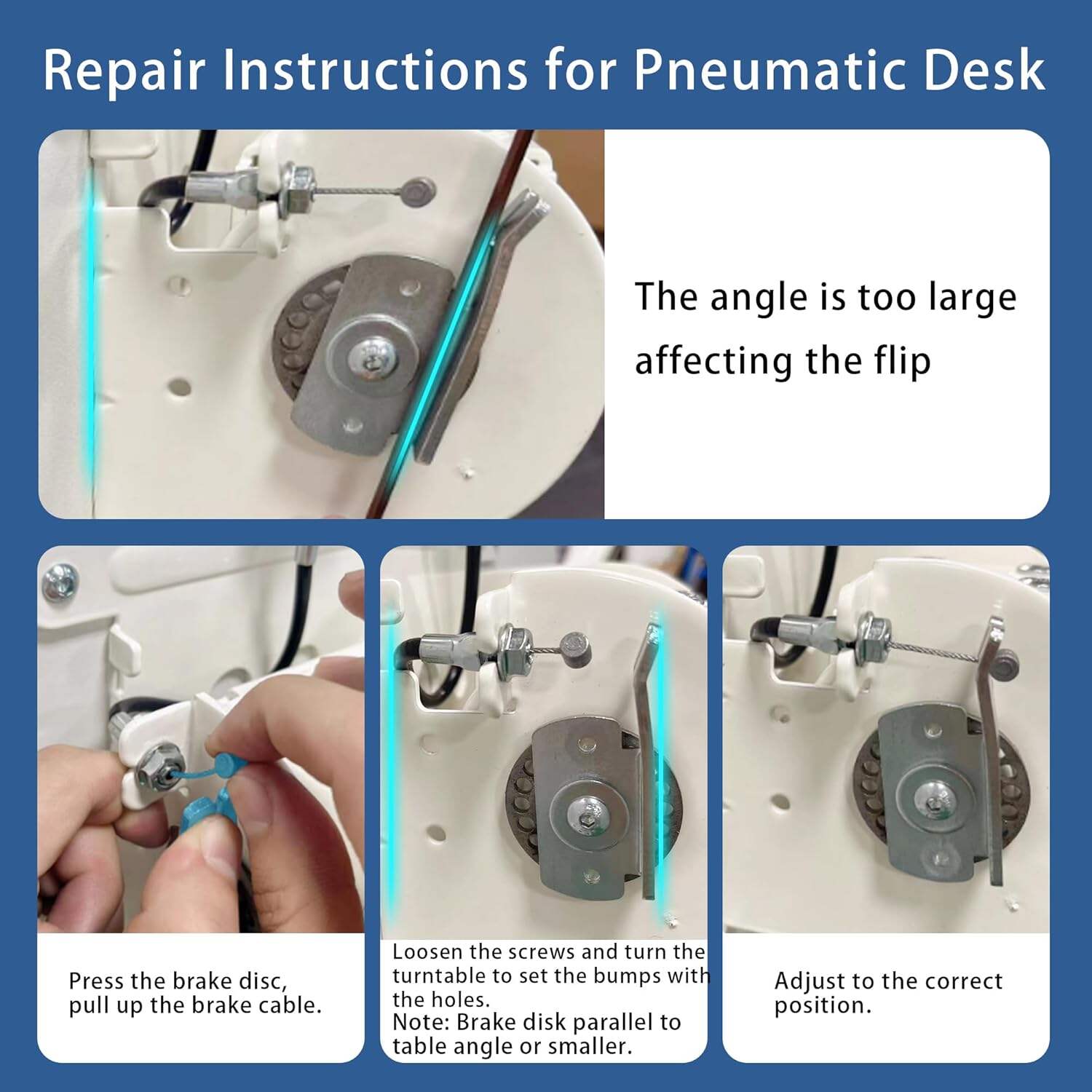 Repair Instructions for Pneumatic Desk

The angle is too large affecting the flip

Press the brake disc, pull up the brake cable.

Loosen the screws and turn the turntable to set the bumps with the holes.
Note: Brake disk parallel to table angle or smaller.

Adjust to the correct position.