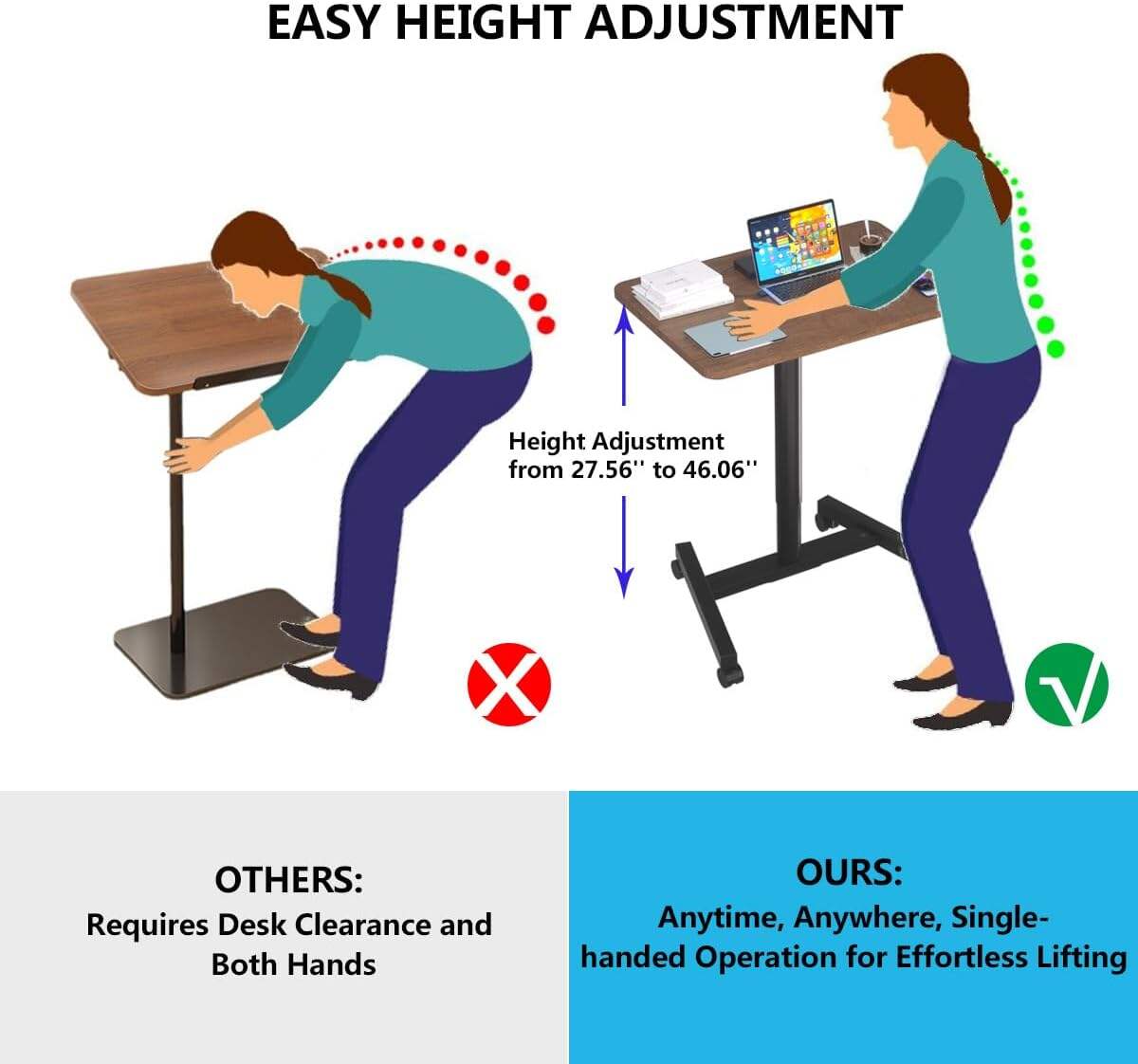 EASY HEIGHT ADJUSTMENT

Height Adjustment from 27.56'' to 46.06''

OTHERS:
Requires Desk Clearance and Both Hands

OURS:
Anytime, Anywhere, Single-handed Operation for Effortless Lifting