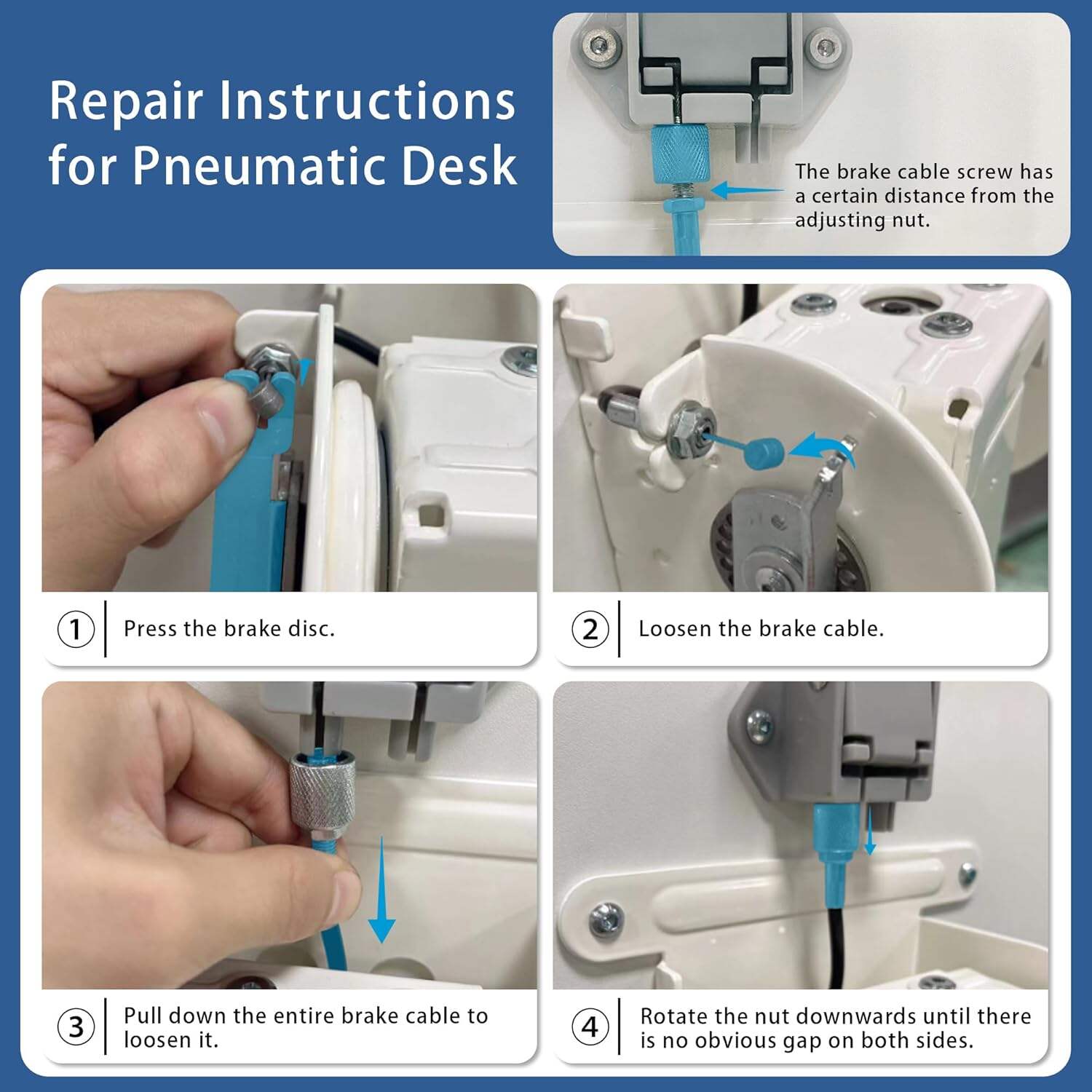 Repair Instructions for Pneumatic Desk

The brake cable screw has a certain distance from the adjusting nut.

① Press the brake disc.

② Loosen the brake cable.

③ Pull down the entire brake cable to loosen it.

④ Rotate the nut downwards until there is no obvious gap on both sides.