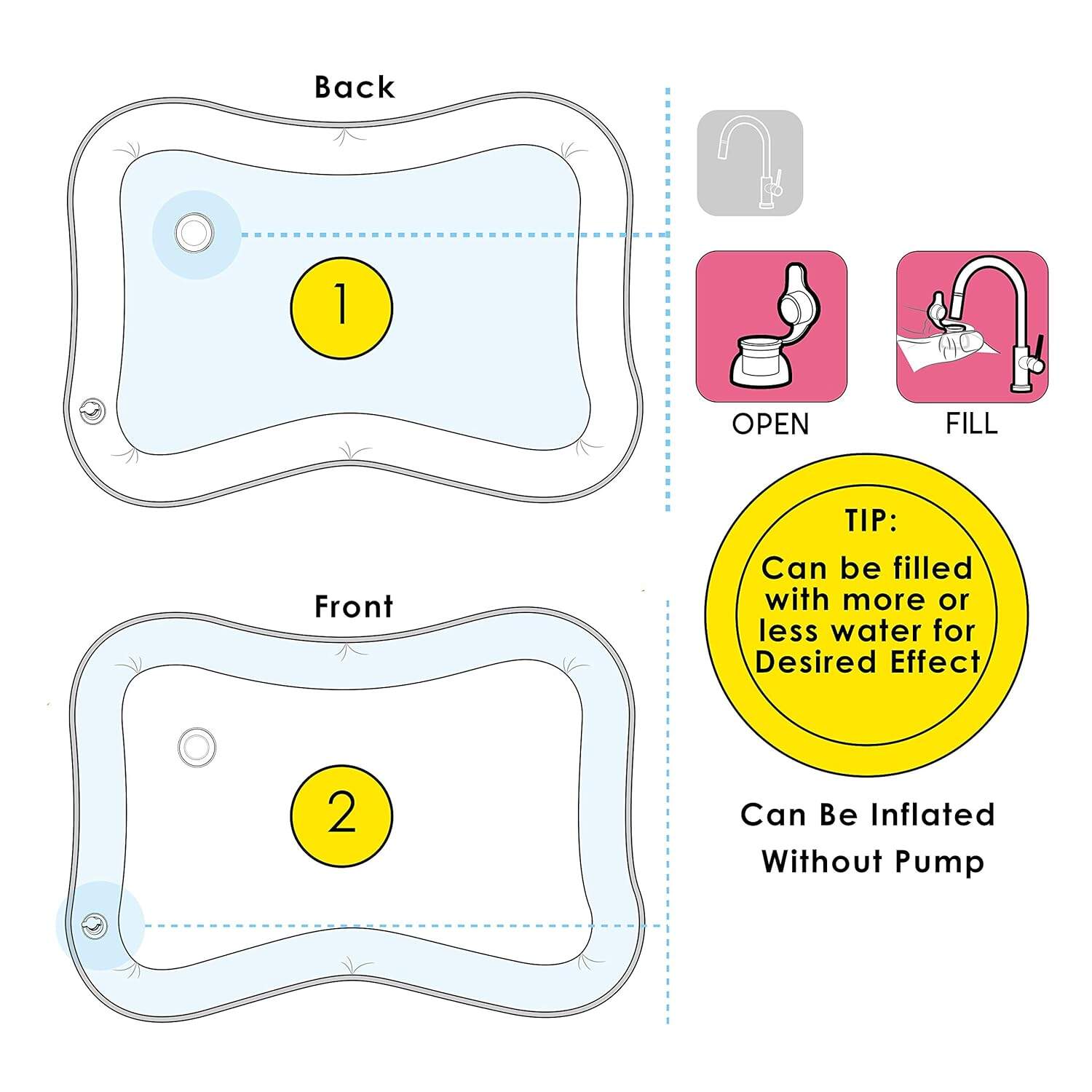 Back

1

OPEN

FILL

TIP:

Can be filled with more or less water for Desired Effect

Front

2

Can Be Inflated Without Pump