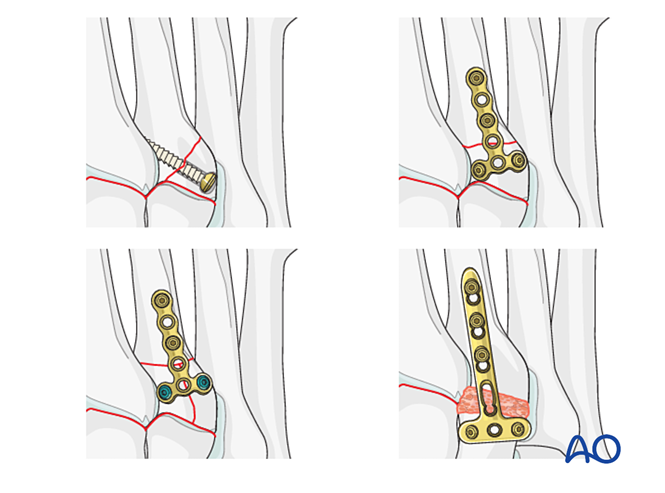 AO