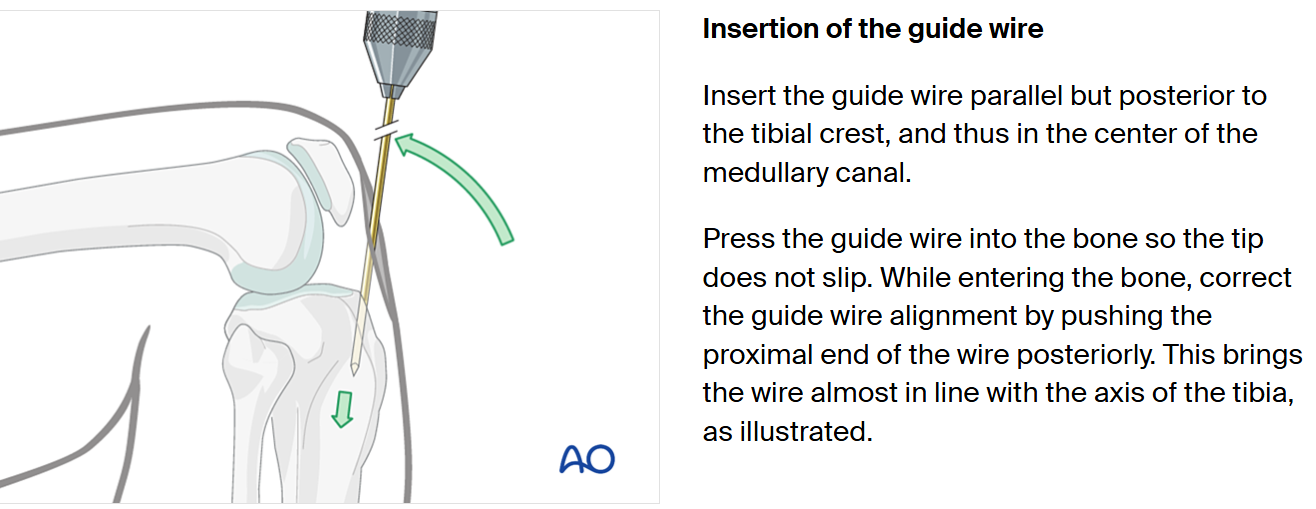 AO

Insertion of the guide wire

Insert the guide wire parallel but posterior to the tibial crest, and thus in the center of the medullary canal.

Press the guide wire into the bone so the tip does not slip. While entering the bone, correct the guide wire alignment by pushing the proximal end of the wire posteriorly. This brings the wire almost in line with the axis of the tibia, as illustrated.