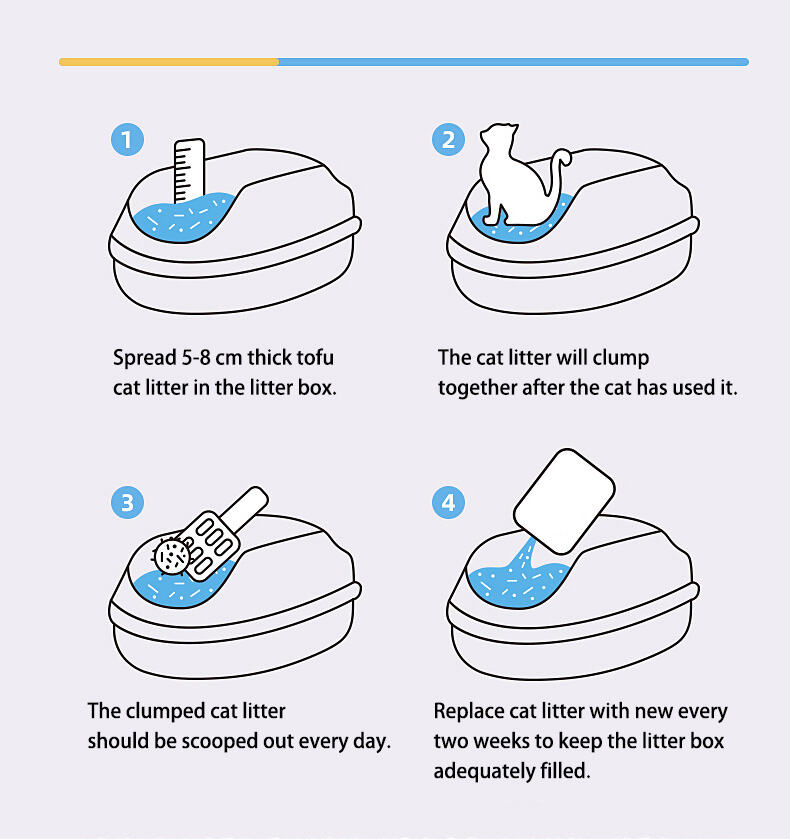 1

Spread 5-8 cm thick tofu cat litter in the litter box.

2

The cat litter will clump together after the cat has used it.

3

The clumped cat litter should be scooped out every day.

4

Replace cat litter with new every two weeks to keep the litter box adequately filled.