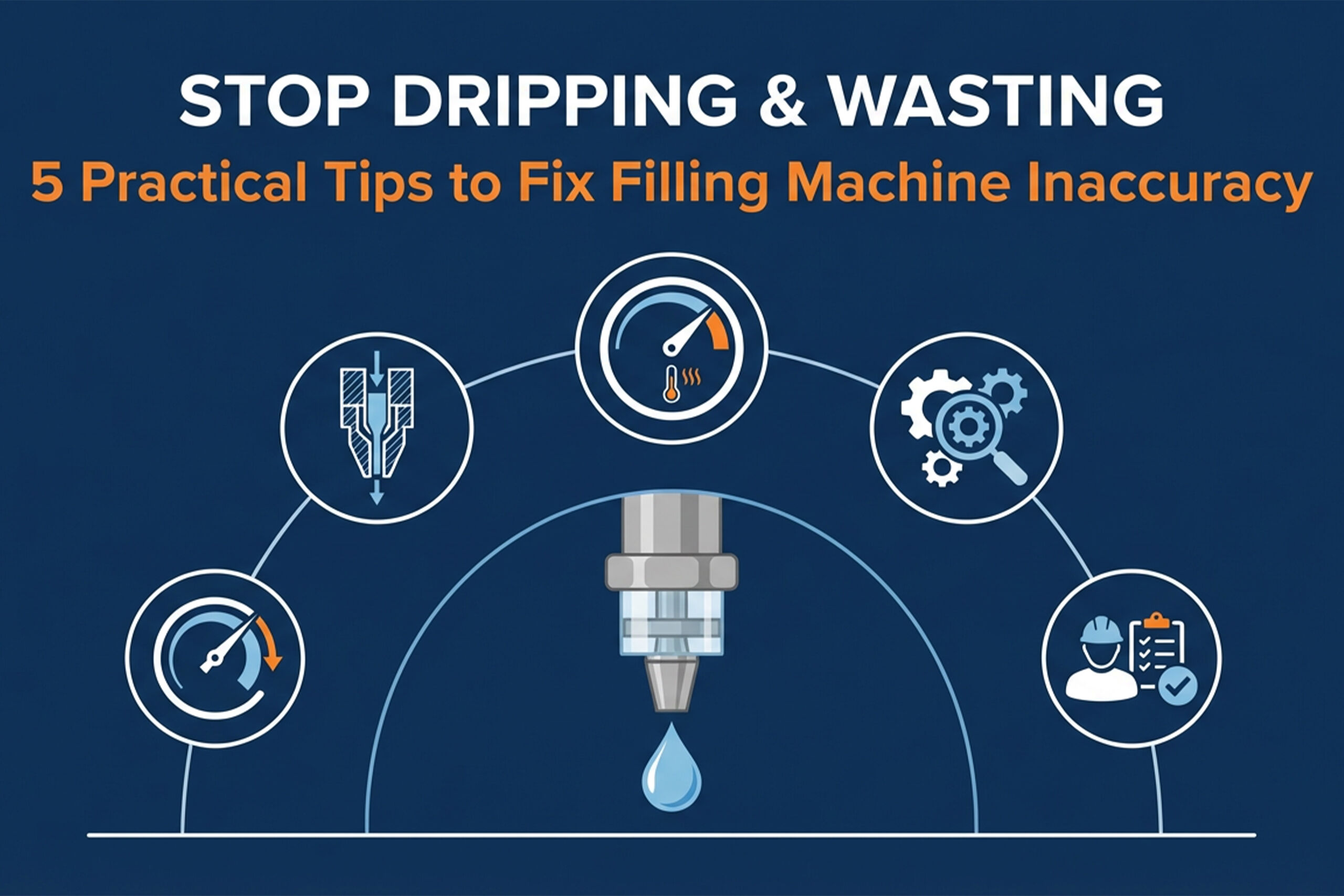 STOP DRIPPING & WASTING
5 Practical Tips to Fix Filling Machine Inaccuracy