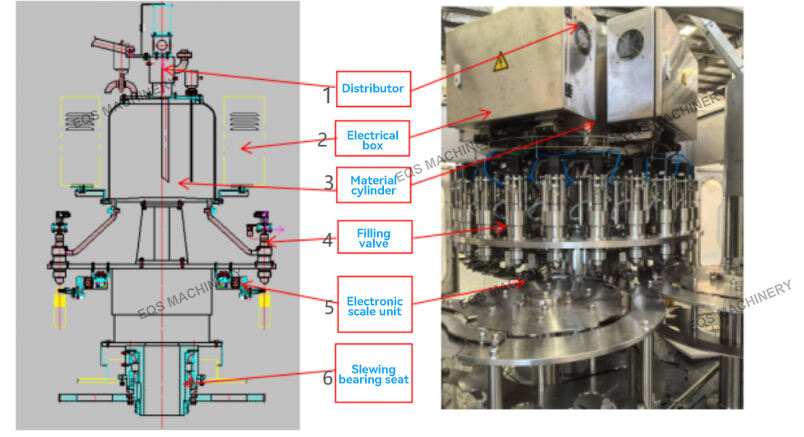 1 Distributor
2 Electrical box
3 Material cylinder
4 Filling valve
5 Electronic scale unit
6 Slewing bearing seat

EQS MACHINERY
EQS MACHINERY
EQS MACHINERY
EQS MACHINERY
EQS MACHINERY
EQS MACHINERY