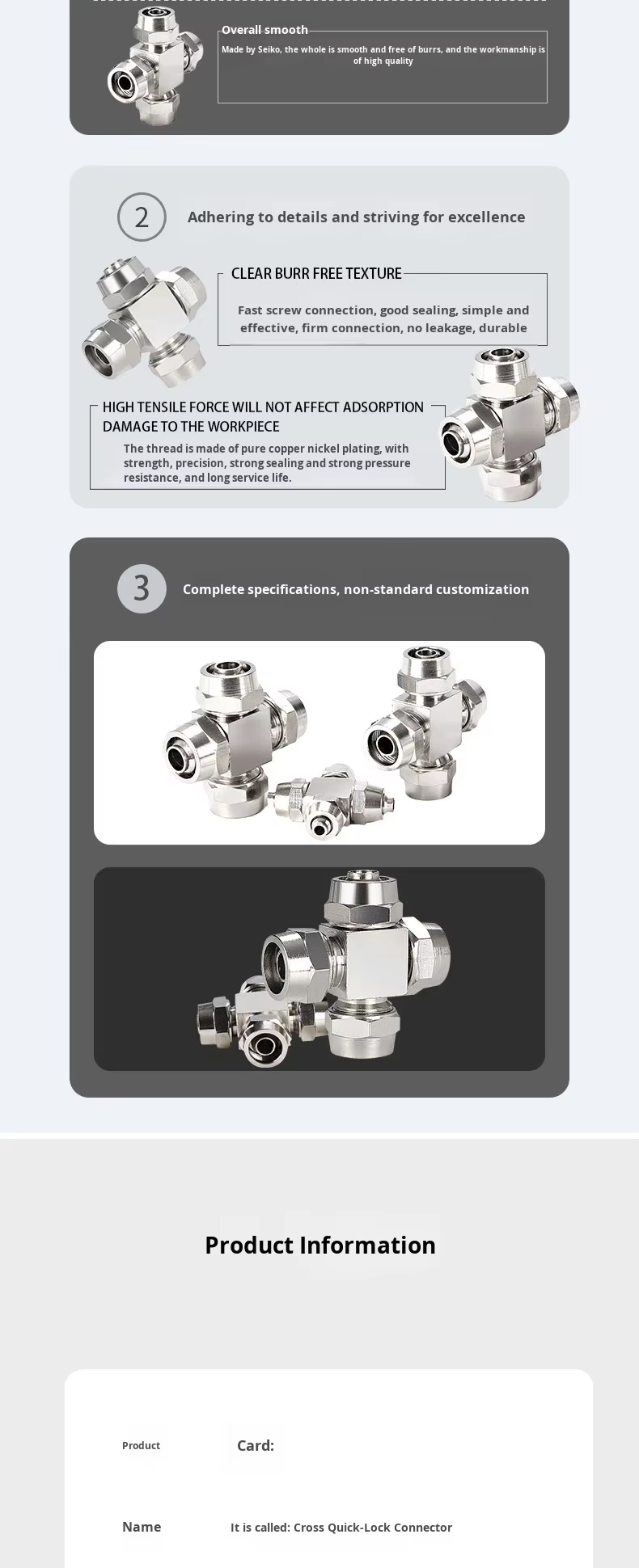 Overall smooth
Made by Seiko, the whole is smooth and free of burrs, and the workmanship is of high quality

2 Adhering to details and striving for excellence

CLEAR BURR FREE TEXTURE
Fast screw connection, good sealing, simple and effective, firm connection, no leakage, durable

HIGH TENSILE FORCE WILL NOT AFFECT ADSORPTION DAMAGE TO THE WORKPIECE
The thread is made of pure copper nickel plating, with strength, precision, strong sealing and strong pressure resistance, and long service life.

3 Complete specifications, non-standard customization

Product Information

Product Card:

Name It is called: Cross Quick-Lock Connector