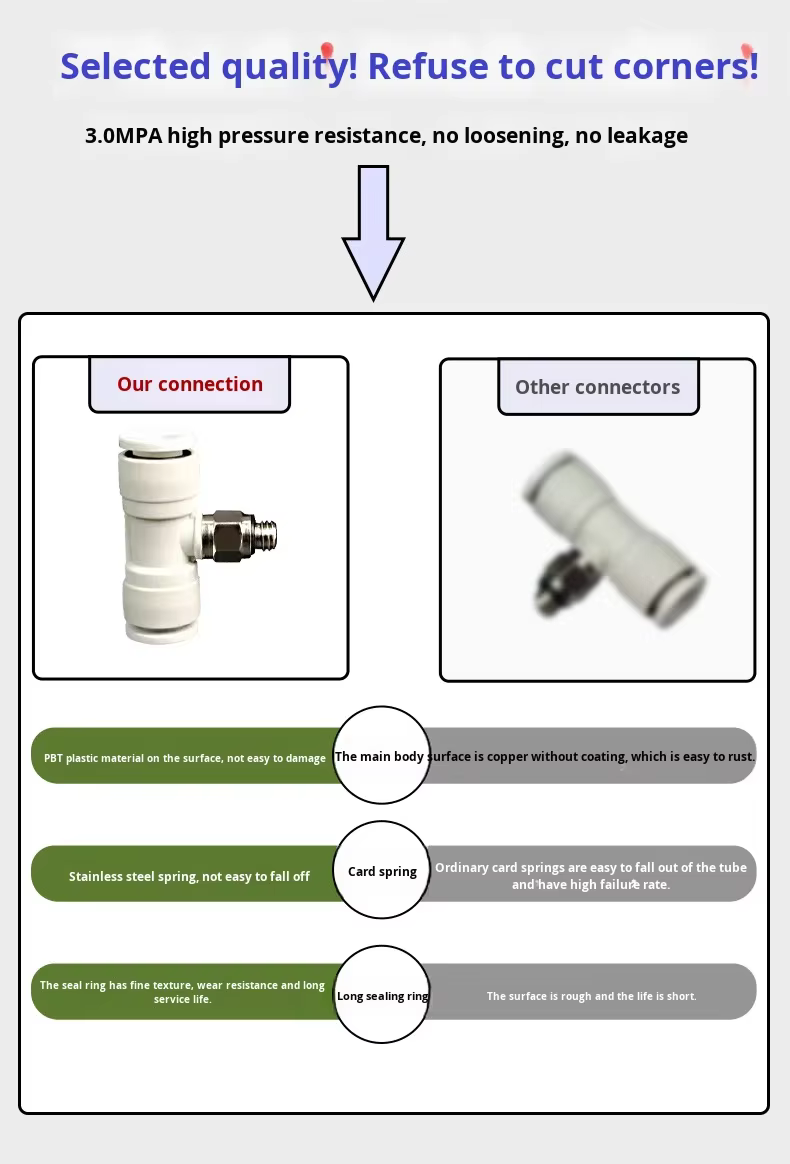 Selected quality! Refuse to cut corners!

3.0MPA high pressure resistance, no loosening, no leakage

Our connection

Other connectors

PBT plastic material on the surface, not easy to damage

The main body surface is copper without coating, which is easy to rust.

Stainless steel spring, not easy to fall off

Card spring

Ordinary card springs are easy to fall out of the tube and have high failure rate.

The seal ring has fine texture, wear resistance and long service life.

Long sealing ring

The surface is rough and the life is short.