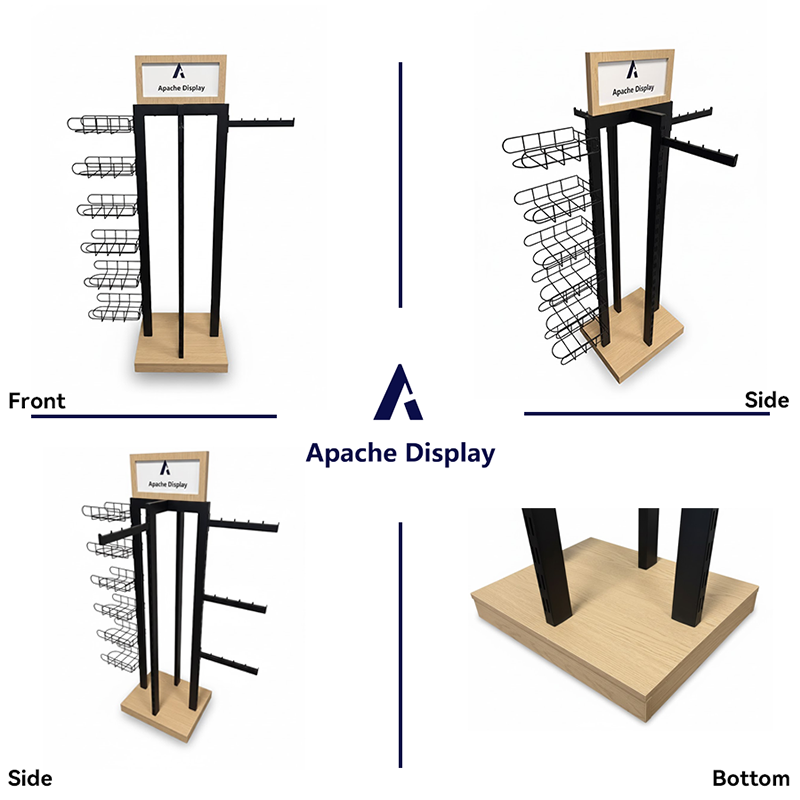 Apache Display

Apache Display

Front

Side

Apache Display

Apache Display

Side

Bottom