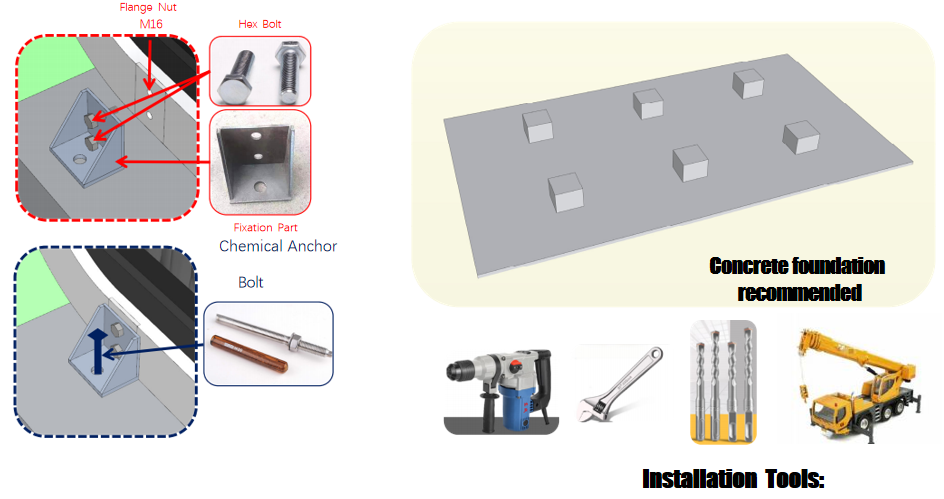 Flange Nut
M16

Hex Bolt

Fixation Part

Chemical Anchor

Bolt

Concrete foundation recommended

Installation Tools: