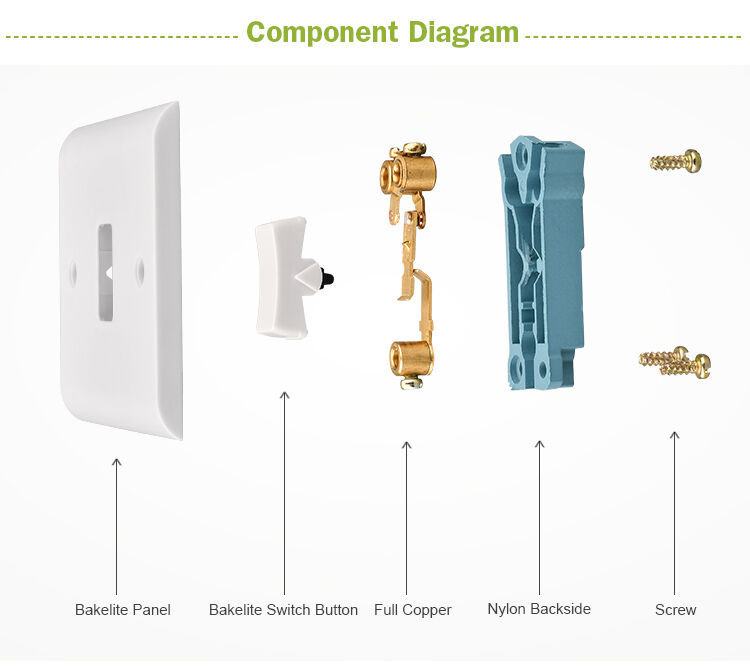 Component Diagram

Bakelite Panel

Bakelite Switch Button

Full Copper

Nylon Backside

Screw