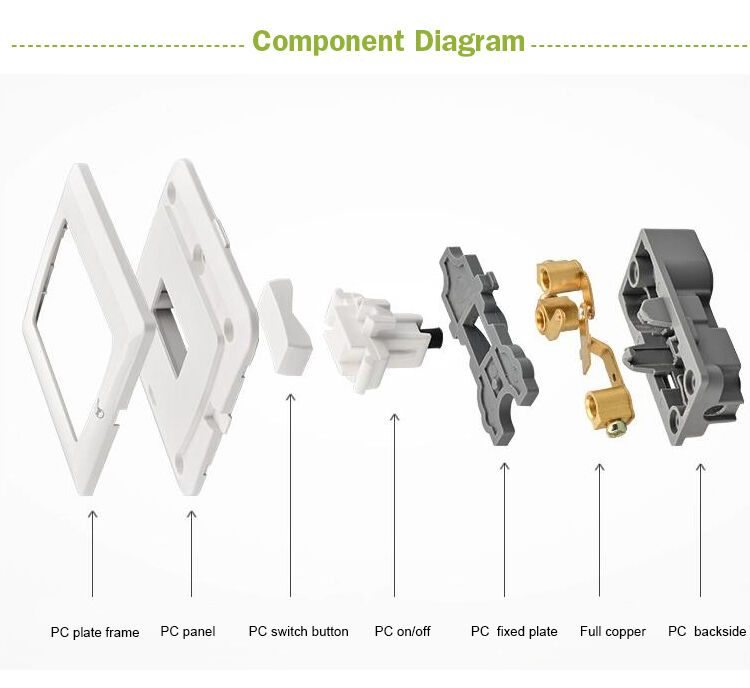 Component Diagram

PC plate frame
PC panel
PC switch button
PC on/off
PC fixed plate
Full copper
PC backside