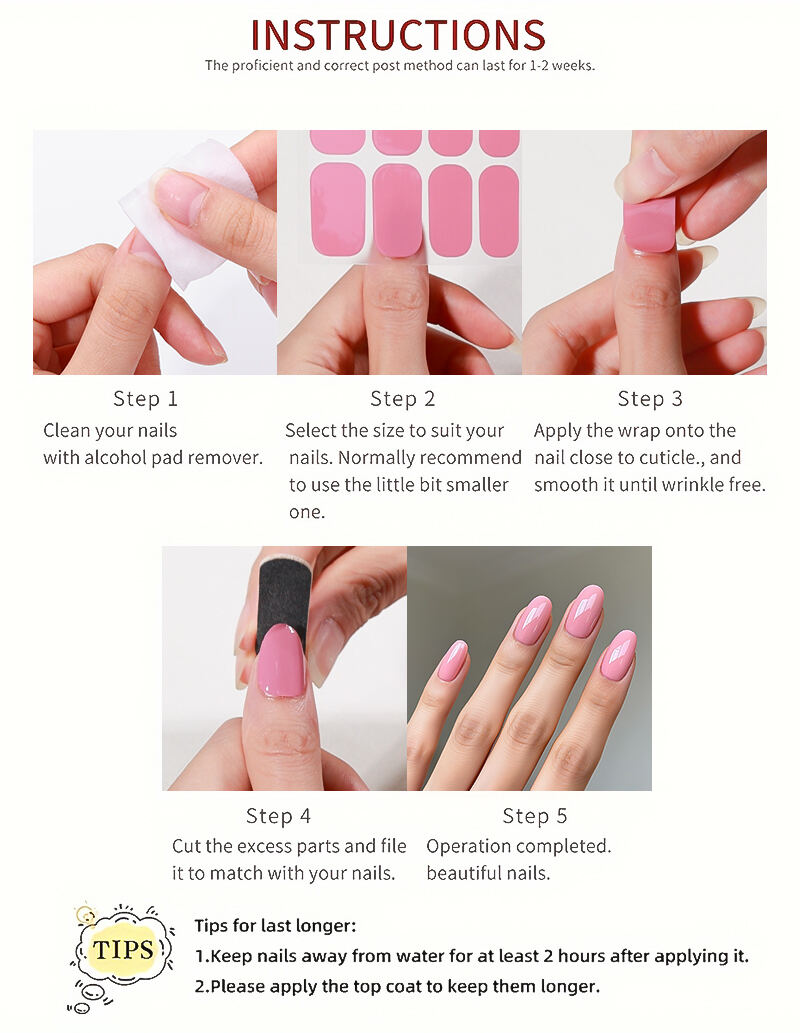 INSTRUCTIONS
The proficient and correct post method can last for 1-2 weeks.

Step 1
Clean your nails with alcohol pad remover.

Step 2
Select the size to suit your nails. Normally recommend to use the little bit smaller one.

Step 3
Apply the wrap onto the nail close to cuticle., and smooth it until wrinkle free.

Step 4
Cut the excess parts and file it to match with your nails.

Step 5
Operation completed. beautiful nails.

TIPS

Tips for last longer:
1.Keep nails away from water for at least 2 hours after applying it.
2.Please apply the top coat to keep them longer.