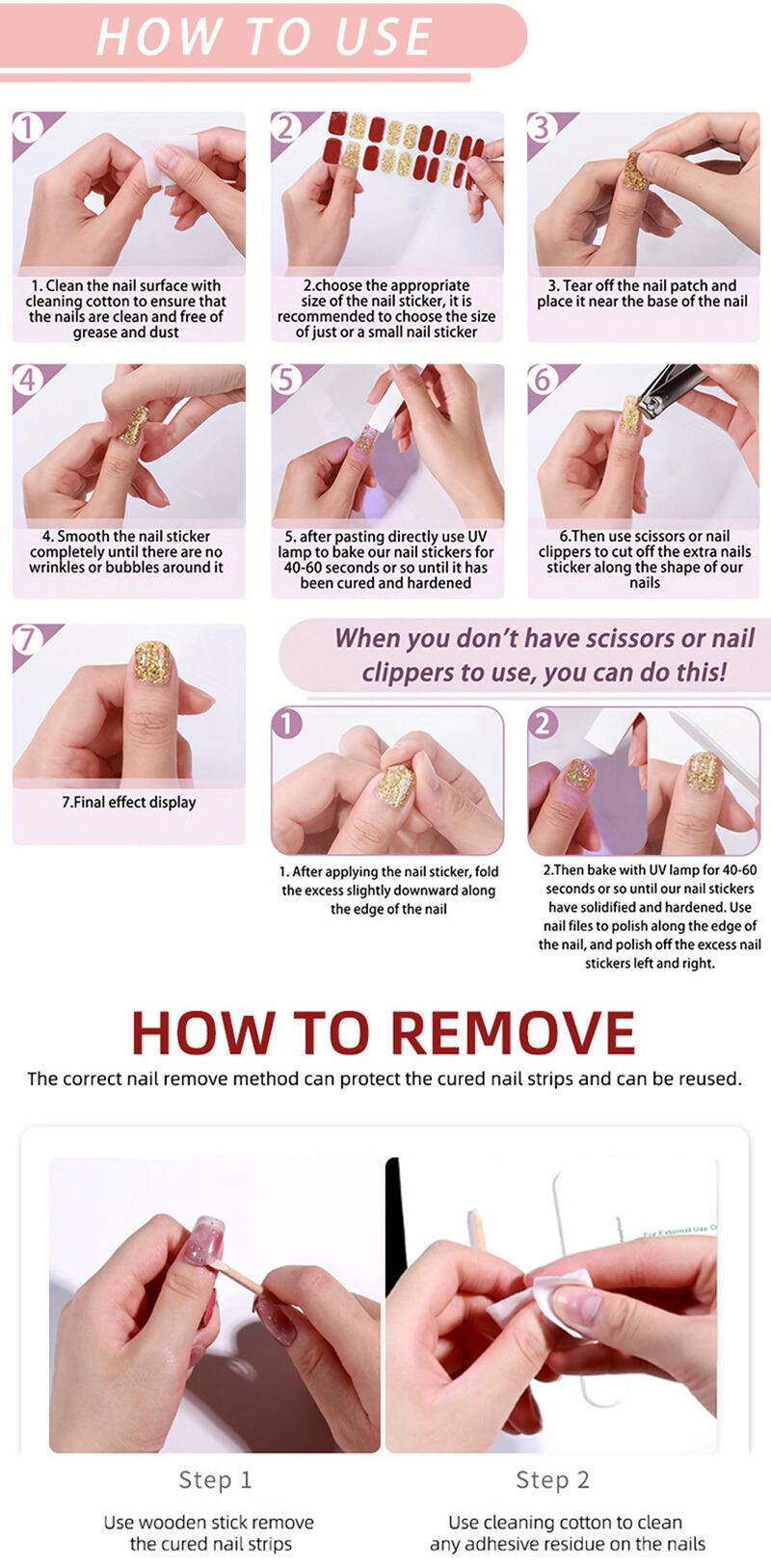 HOW TO USE

1

1. Clean the nail surface with cleaning cotton to ensure that the nails are clean and free of grease and dust

2

2.choose the appropriate size of the nail sticker, it is recommended to choose the size of just or a small nail sticker

3

3. Tear off the nail patch and place it near the base of the nail

4

4. Smooth the nail sticker completely until there are no wrinkles or bubbles around it

5

5. after pasting directly use UV lamp to bake our nail stickers for 40-60 seconds or so until it has been cured and hardened

6

6.Then use scissors or nail clippers to cut off the extra nails sticker along the shape of our nails

7

7.Final effect display

When you don't have scissors or nail clippers to use, you can do this!

1

1. After applying the nail sticker, fold the excess slightly downward along the edge of the nail

2

2.Then bake with UV lamp for 40-60 seconds or so until our nail stickers have solidified and hardened. Use nail files to polish along the edge of the nail, and polish off the excess nail stickers left and right.

HOW TO REMOVE

The correct nail remove method can protect the cured nail strips and can be reused.

For External Use O

Step 1

Use wooden stick remove the cured nail strips

Step 2

Use cleaning cotton to clean any adhesive residue on the nails