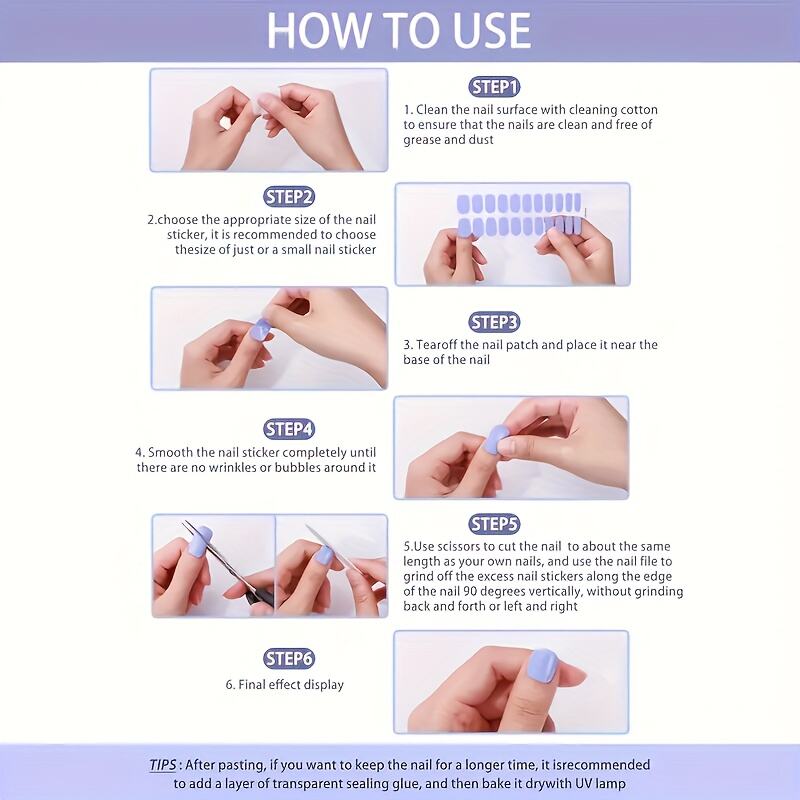 HOW TO USE

STEP1

1. Clean the nail surface with cleaning cotton to ensure that the nails are clean and free of grease and dust

STEP2

2.choose the appropriate size of the nail sticker, it is recommended to choose thesize of just or a small nail sticker

STEP3

3. Tearoff the nail patch and place it near the base of the nail

STEP4

4. Smooth the nail sticker completely until there are no wrinkles or bubbles around it

STEP5

5.Use scissors to cut the nail to about the same length as your own nails, and use the nail file to grind off the excess nail stickers along the edge of the nail 90 degrees vertically, without grinding back and forth or left and right

STEP6

6. Final effect display

TIPS : After pasting, if you want to keep the nail for a longer time, it isrecommended to add a layer of transparent sealing glue, and then bake it drywith UV lamp