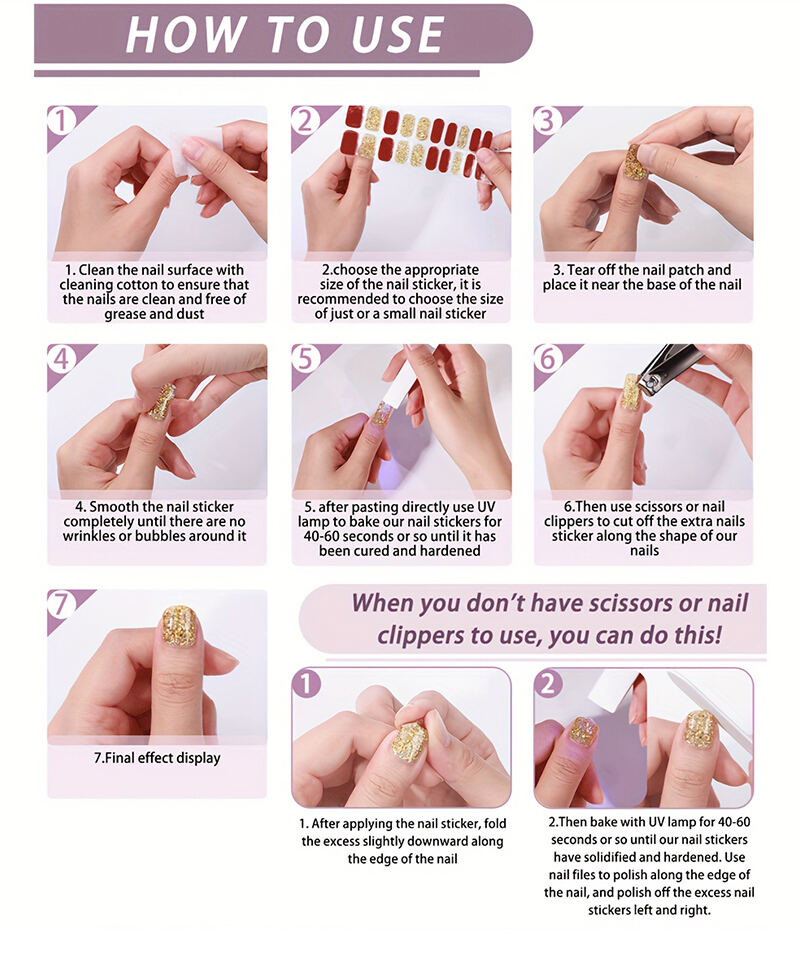 HOW TO USE

1

1. Clean the nail surface with cleaning cotton to ensure that the nails are clean and free of grease and dust

2

2.choose the appropriate size of the nail sticker, it is recommended to choose the size of just or a small nail sticker

3

3. Tear off the nail patch and place it near the base of the nail

4

4. Smooth the nail sticker completely until there are no wrinkles or bubbles around it

5

5. after pasting directly use UV lamp to bake our nail stickers for 40-60 seconds or so until it has been cured and hardened

6

6.Then use scissors or nail clippers to cut off the extra nails sticker along the shape of our nails

7

7.Final effect display

When you don't have scissors or nail clippers to use, you can do this!

1

1. After applying the nail sticker, fold the excess slightly downward along the edge of the nail

2

2.Then bake with UV lamp for 40-60 seconds or so until our nail stickers have solidified and hardened. Use nail files to polish along the edge of the nail, and polish off the excess nail stickers left and right.