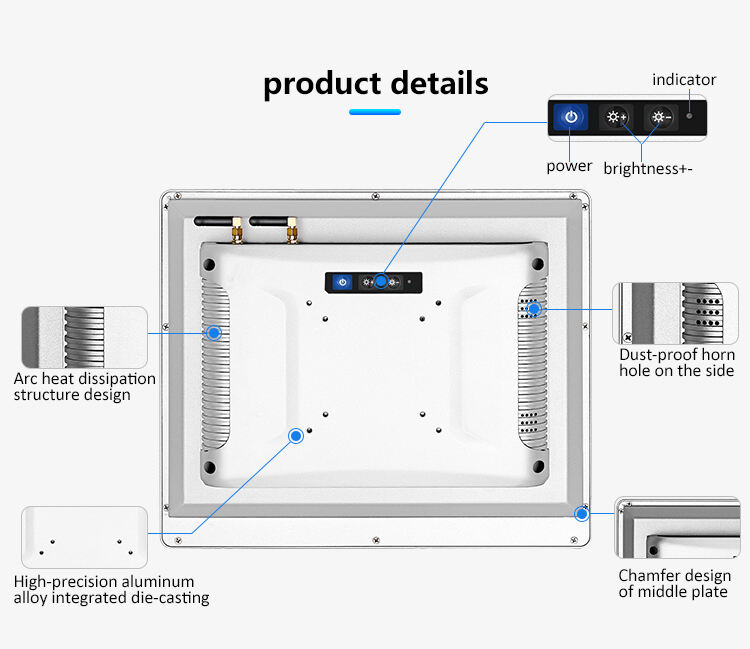 product details

indicator

power

brightness+-

Arc heat dissipation structure design

Dust-proof horn hole on the side

High-precision aluminum alloy integrated die-casting

Chamfer design of middle plate