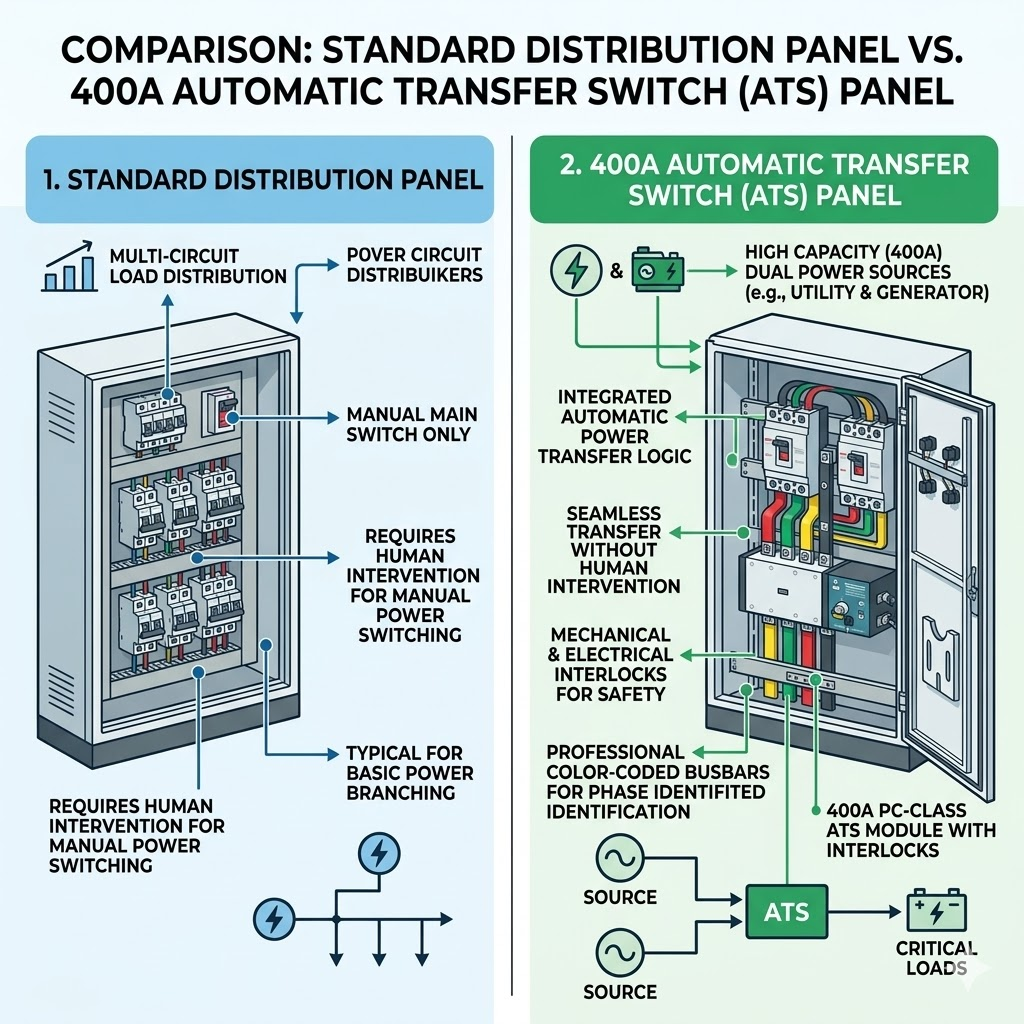 COMPARISON: STANDARD DISTRIBUTION PANEL VS. 400A AUTOMATIC TRANSFER SWITCH (ATS) PANEL

1. STANDARD DISTRIBUTION PANEL

MULTI-CIRCUIT LOAD DISTRIBUTION

POVER CIRCUIT DISTRIBUIKERS

MANUAL MAIN SWITCH ONLY

REQUIRES HUMAN INTERVENTION FOR MANUAL POWER SWITCHING

TYPICAL FOR BASIC POWER BRANCHING

REQUIRES HUMAN INTERVENTION FOR MANUAL POWER SWITCHING

2. 400A AUTOMATIC TRANSFER SWITCH (ATS) PANEL

&

HIGH CAPACITY (400A) DUAL POWER SOURCES (e.g., UTILITY & GENERATOR)

INTEGRATED AUTOMATIC POWER TRANSFER LOGIC

SEAMLESS TRANSFER WITHOUT HUMAN INTERVENTION

MECHANICAL & ELECTRICAL INTERLOCKS FOR SAFETY

PROFESSIONAL COLOR-CODED BUSBARS FOR PHASE IDENTIFITED IDENTIFICATION

400A PC-CLASS ATS MODULE WITH INTERLOCKS

SOURCE

SOURCE

ATS

CRITICAL LOADS