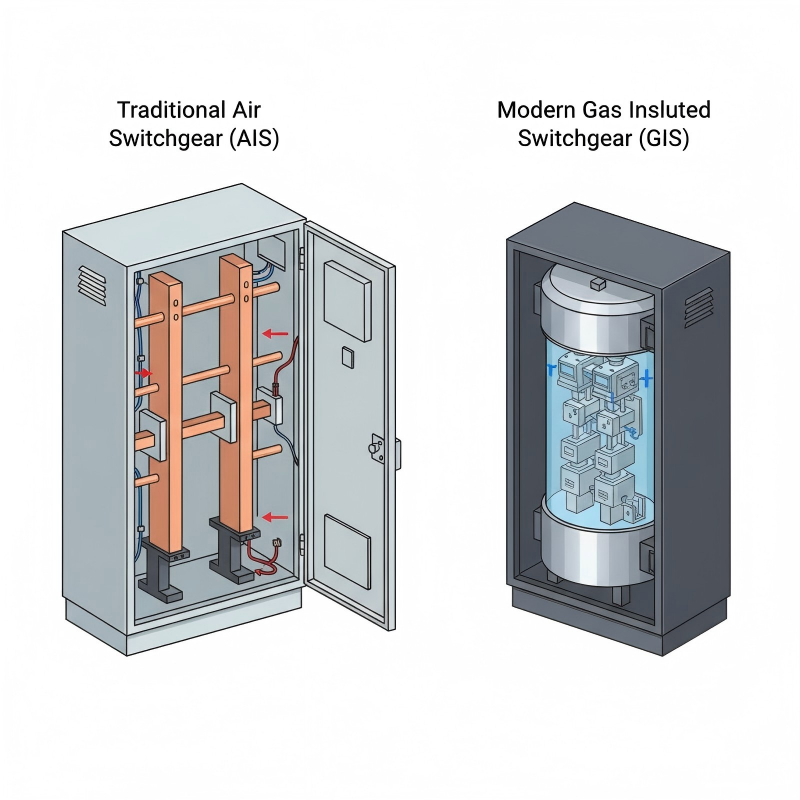 Traditional Air Switchgear (AIS)

Modern Gas Insluted Switchgear (GIS)