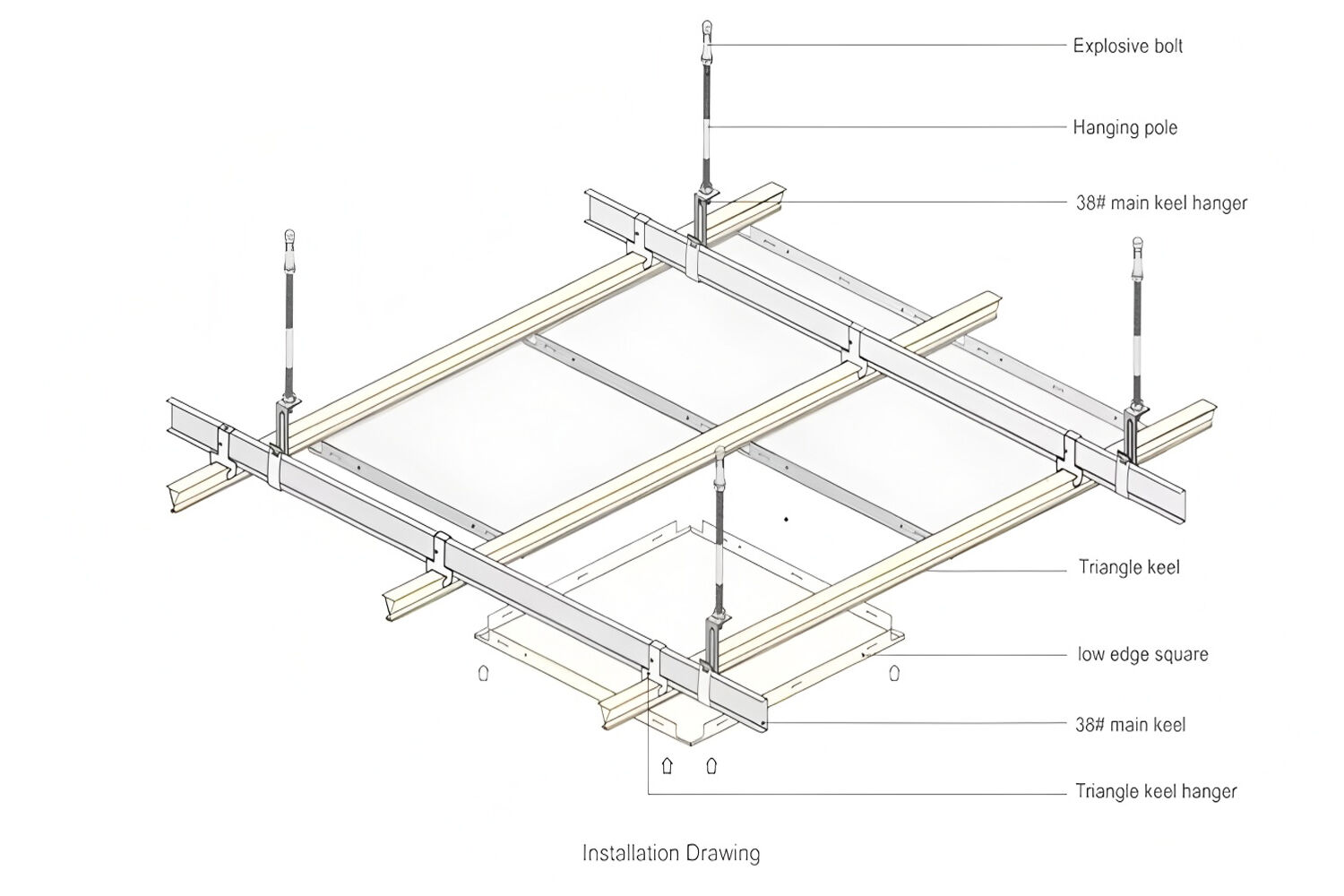 Explosive bolt

Hanging pole

38# main keel hanger

Triangle keel

low edge square

38# main keel

Triangle keel hanger

Installation Drawing