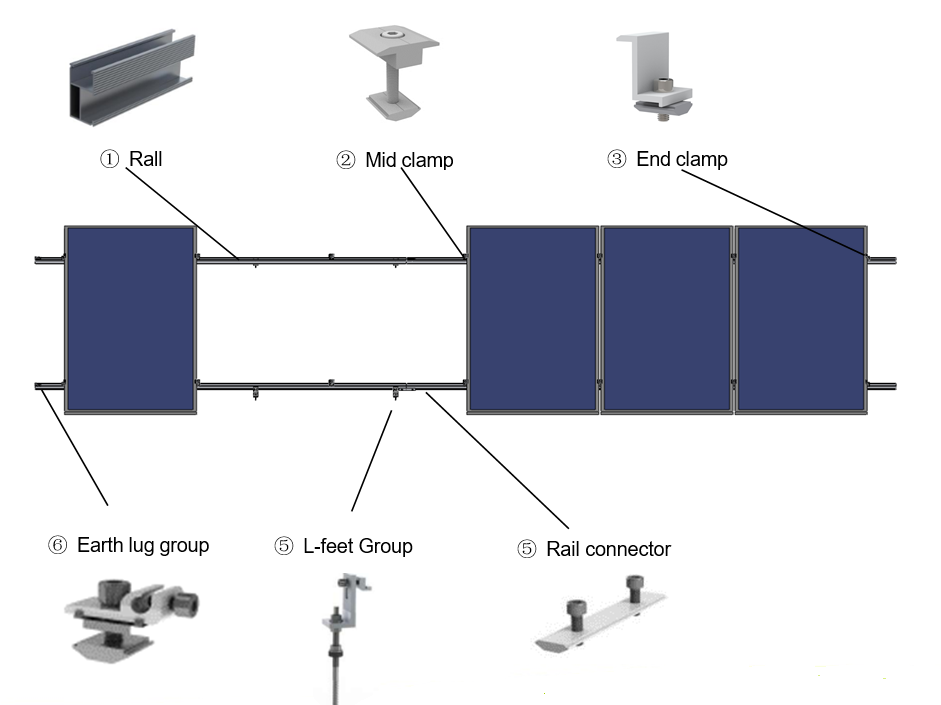 ① Rall

② Mid clamp

③ End clamp

⑥ Earth lug group

⑤ L-feet Group

⑤ Rail connector