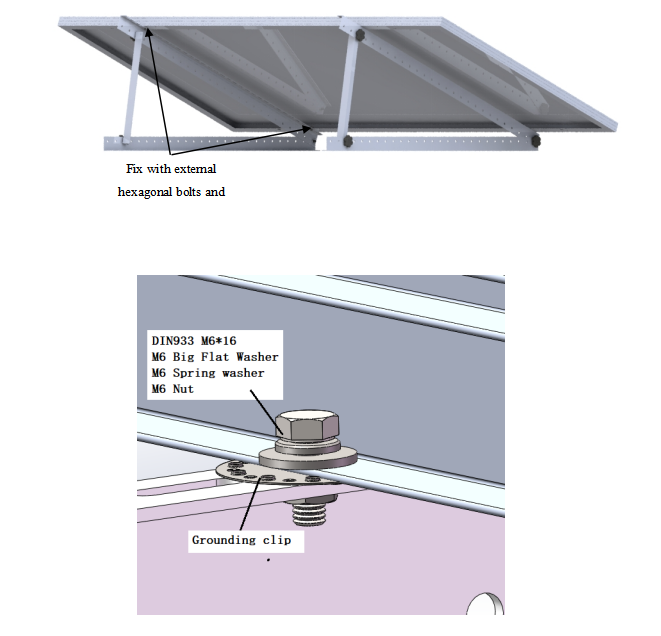 Fix with external hexagonal bolts and

DIN933 M6*16
M6 Big Flat Washer
M6 Spring washer
M6 Nut

Grounding clip