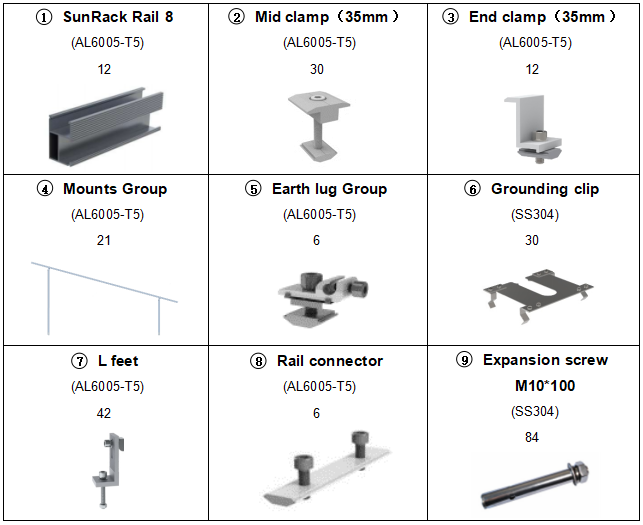 | ① SunRack Rail 8 (AL6005-T5) 12 | ② Mid clamp（35mm） (AL6005-T5) 30 | ③ End clamp（35mm） (AL6005-T5) 12 |
|---|---|---|
| ④ Mounts Group (AL6005-T5) 21 | ⑤ Earth lug Group (AL6005-T5) 6 | ⑥ Grounding clip (SS304) 30 |
| ⑦ L feet (AL6005-T5) 42 | ⑧ Rail connector (AL6005-T5) 6 | ⑨ Expansion screw M10*100 (SS304) 84 |