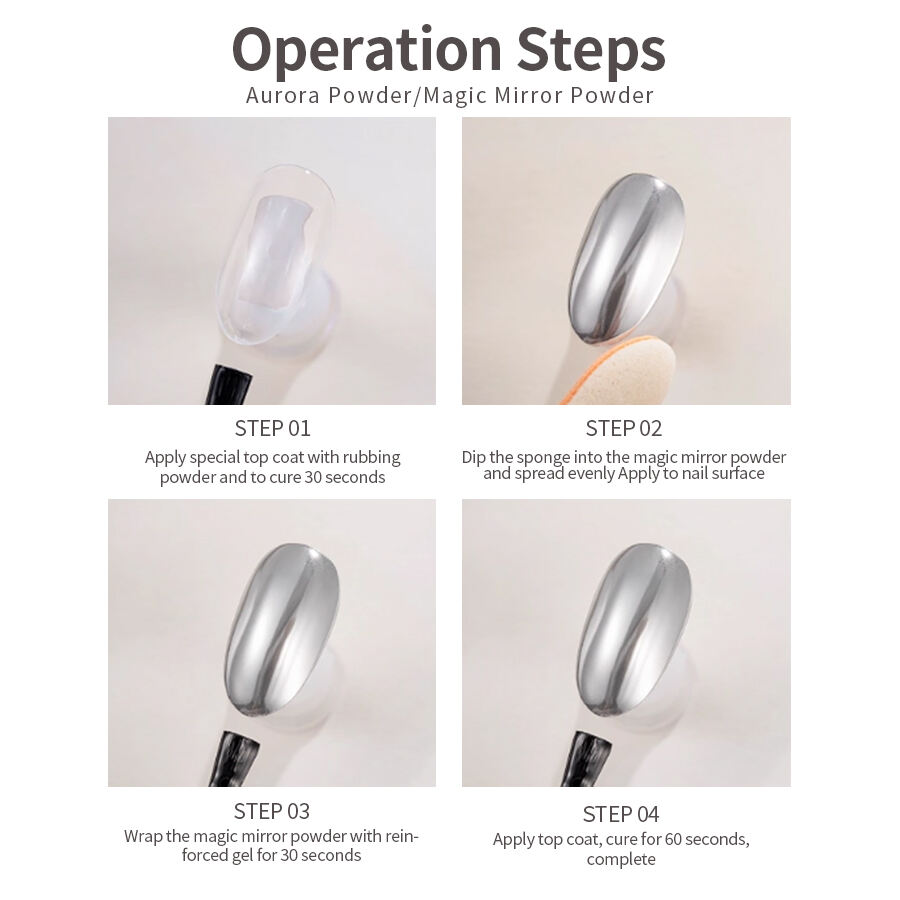 Operation Steps
Aurora Powder/Magic Mirror Powder

STEP 01
Apply special top coat with rubbing powder and to cure 30 seconds

STEP 02
Dip the sponge into the magic mirror powder and spread evenly Apply to nail surface

STEP 03
Wrap the magic mirror powder with reinforced gel for 30 seconds

STEP 04
Apply top coat, cure for 60 seconds, complete