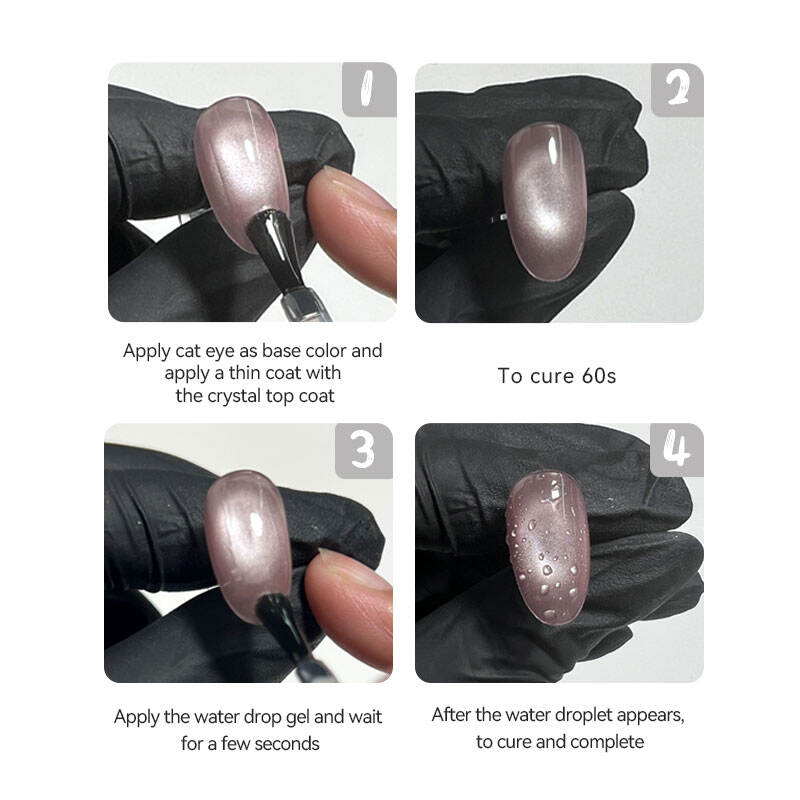 1

Apply cat eye as base color and apply a thin coat with the crystal top coat

2

To cure 60s

3

Apply the water drop gel and wait for a few seconds

4

After the water droplet appears, to cure and complete